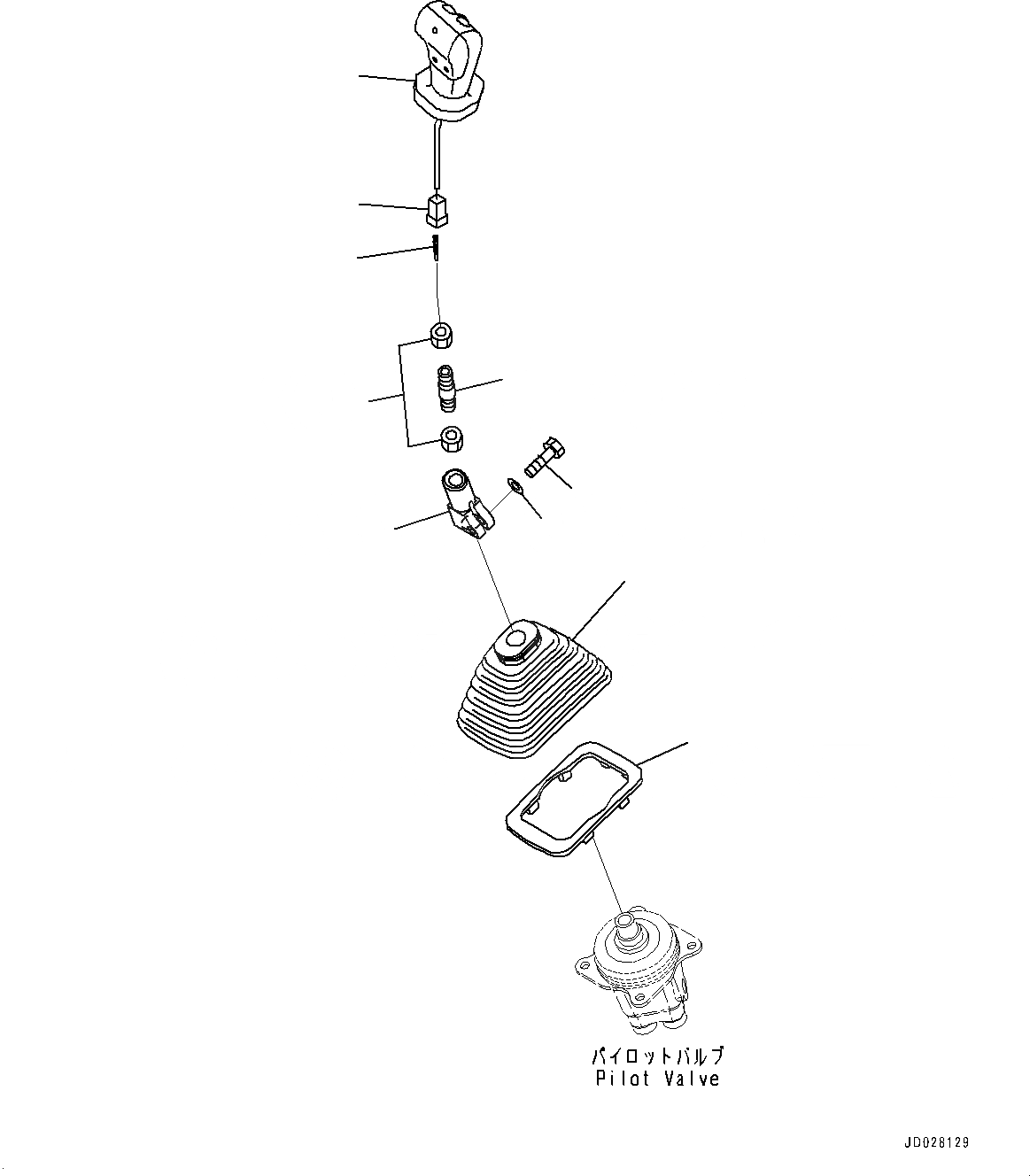 パイロットバルブ
Pilot Valve

JD028129