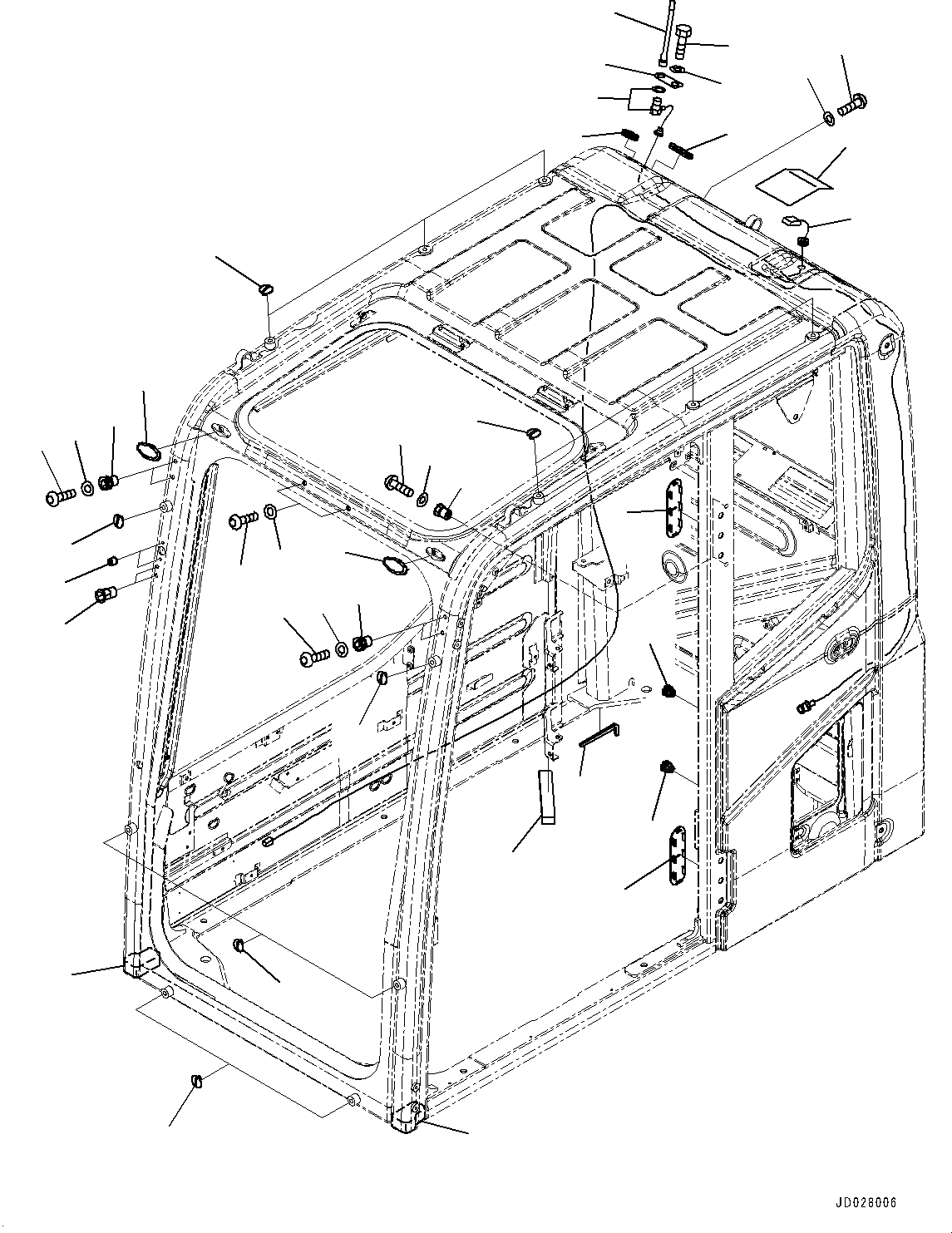 JD028006