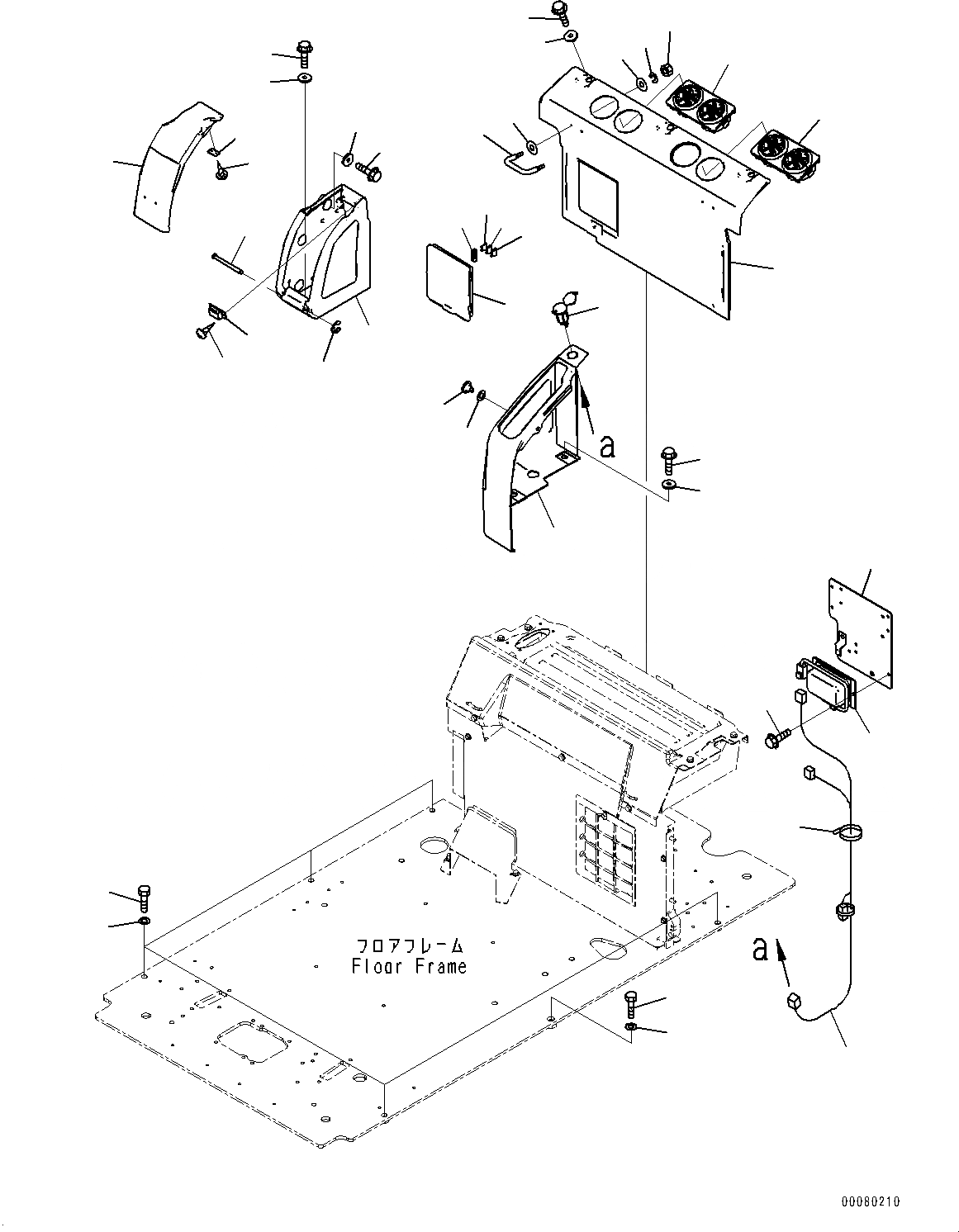 a

フロアフレーム
Floor Frame

a

00080210