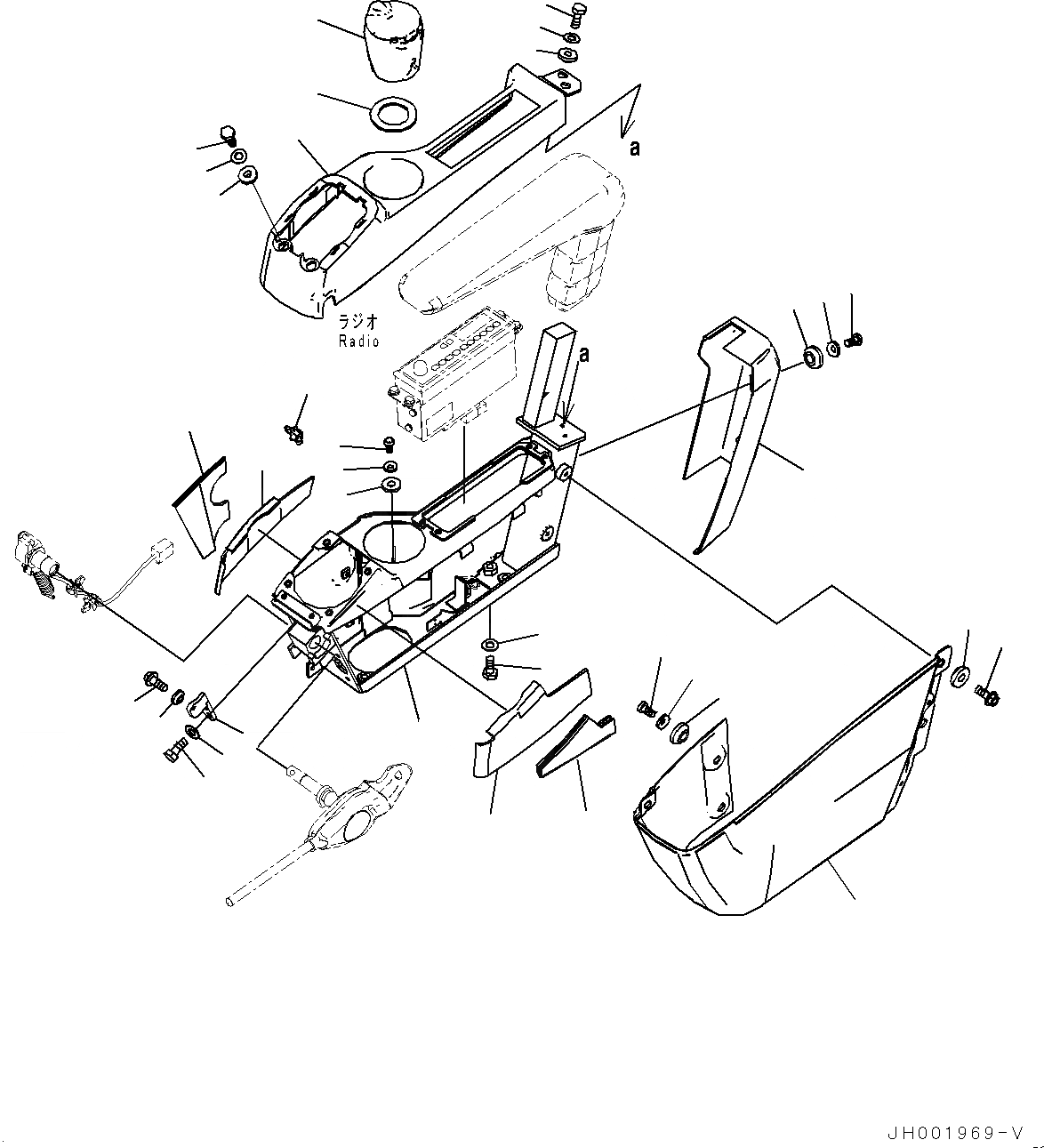 a

ラジオ
Radio

a

JH001969-V