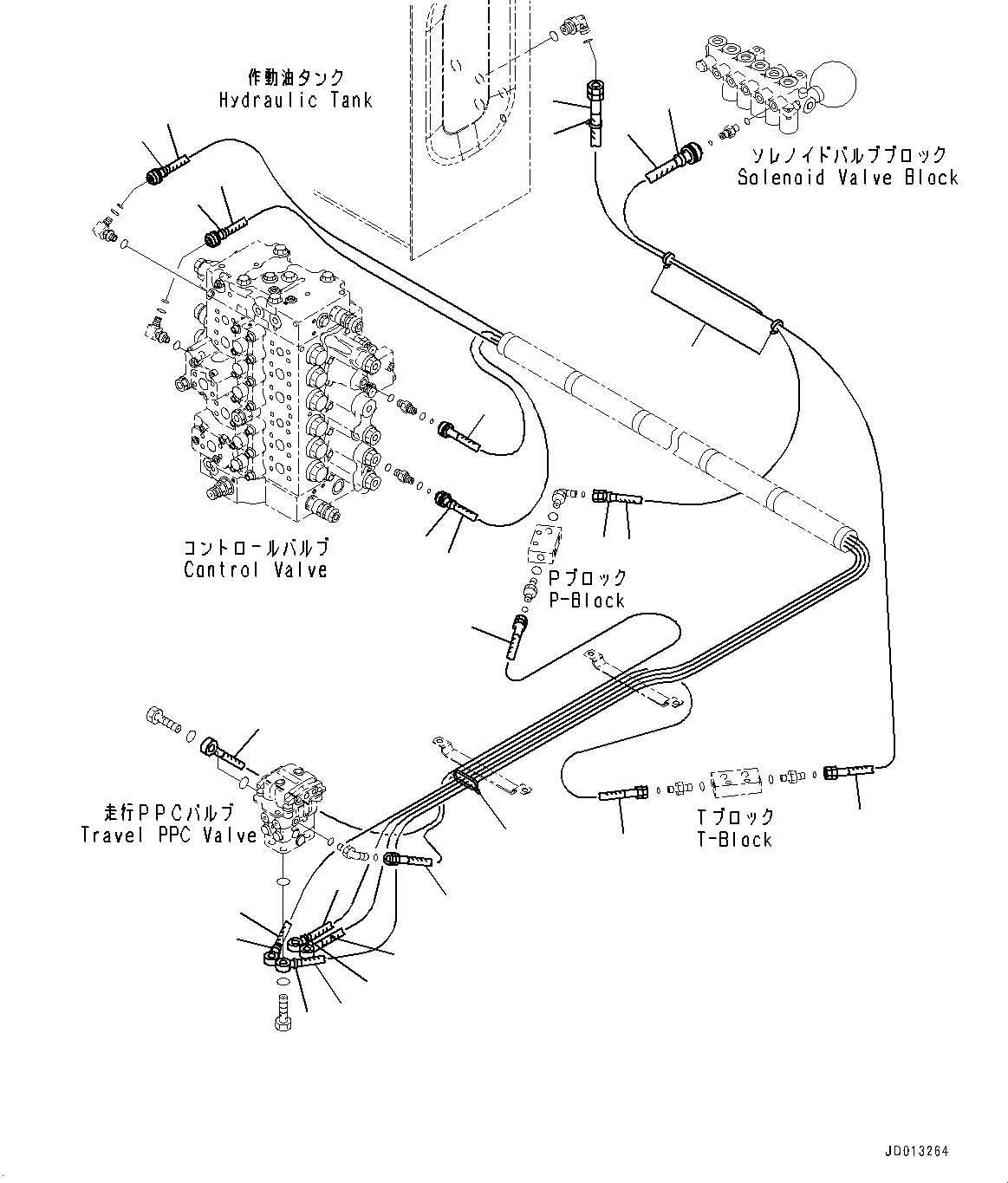 作動油タンク
Hydraulic Tank

ソレノイドバルブブロック
Solenoid Valve Block

コントロールバルブ
Control Valve

Pブロック
P-Block

走行PPCバルブ
Travel PPC Valve

Tブロック
T-Block

JD013264