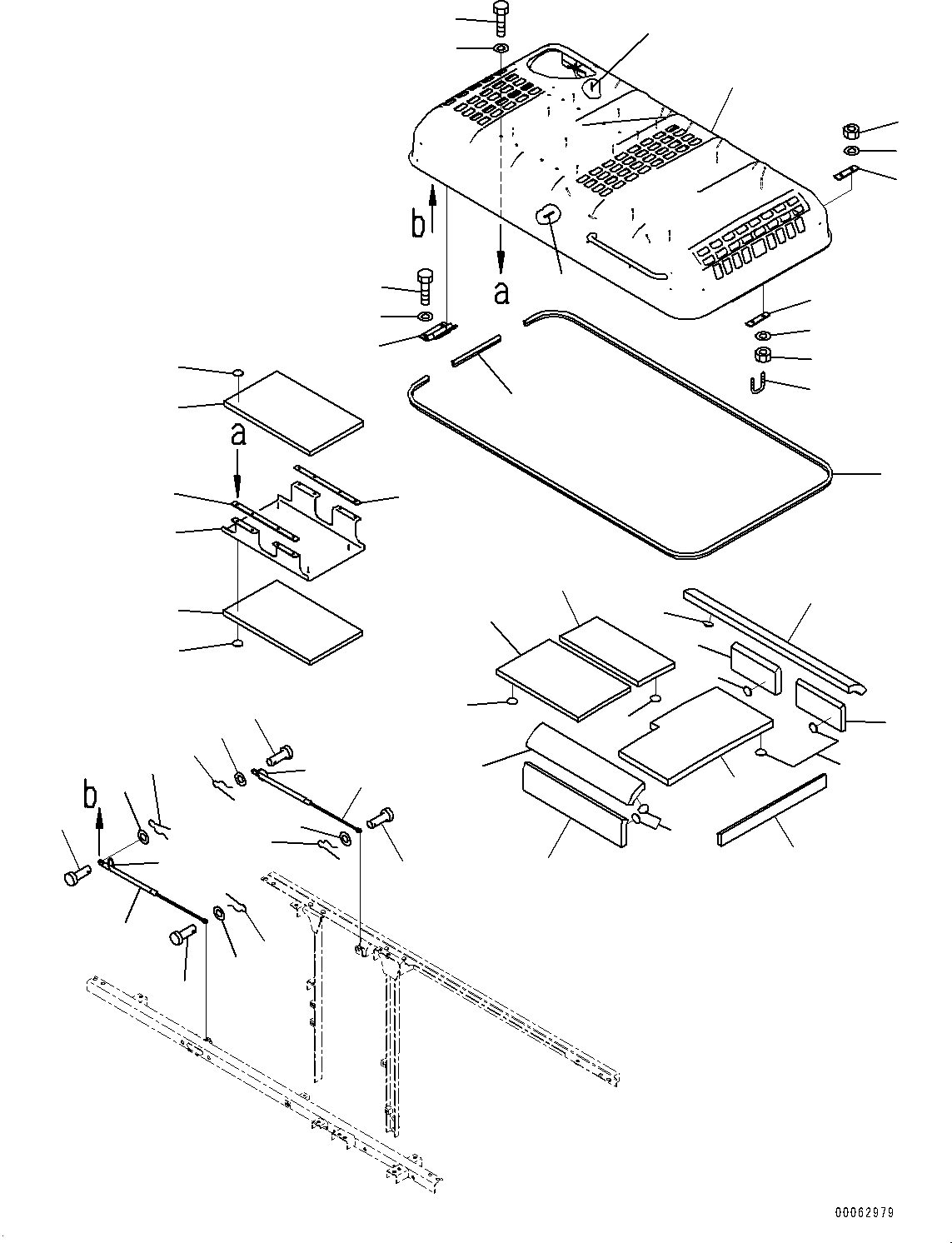 b
a
a
b
00062979