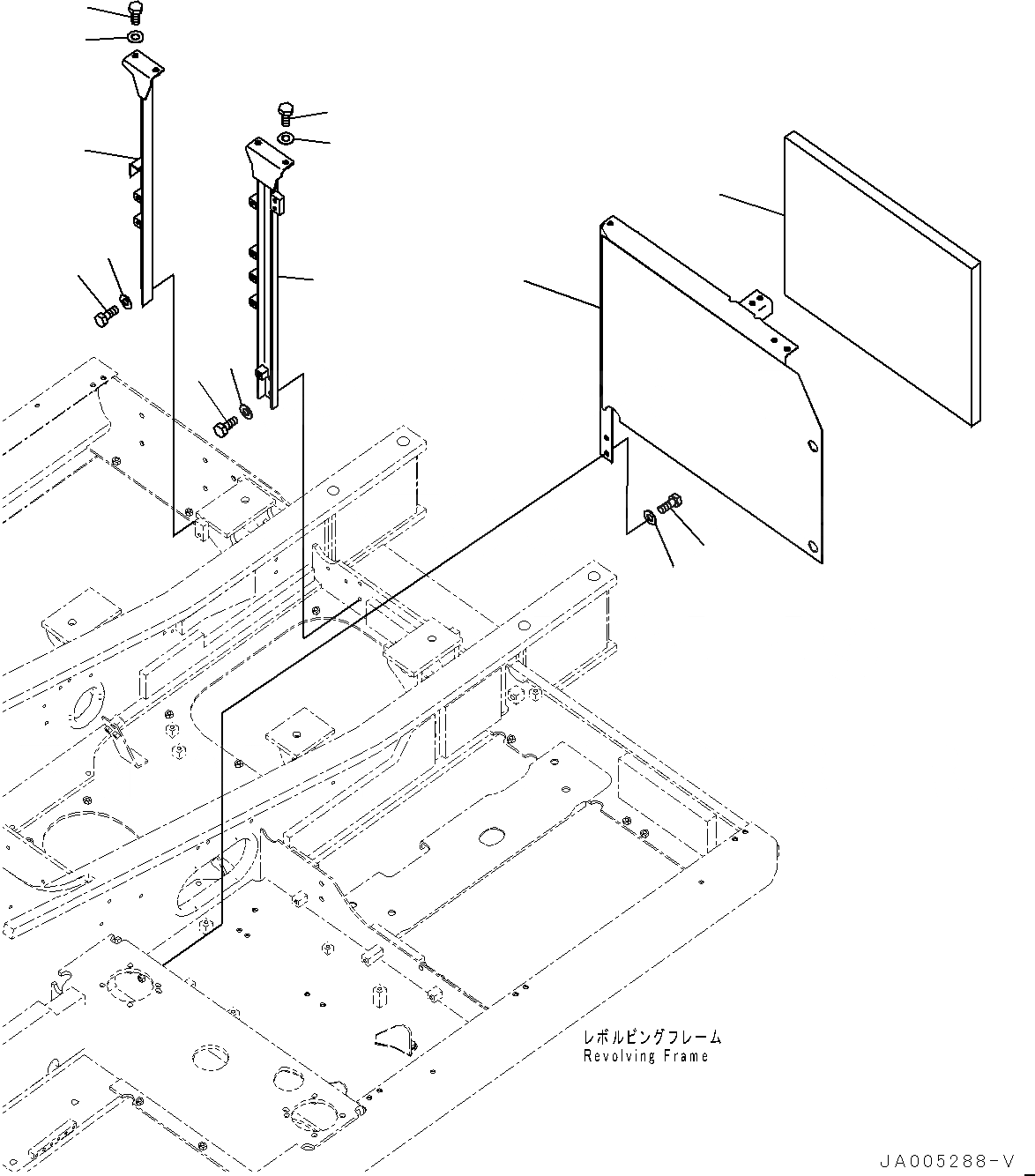 レボルビングフレーム
Revolving Frame

JA005288-V