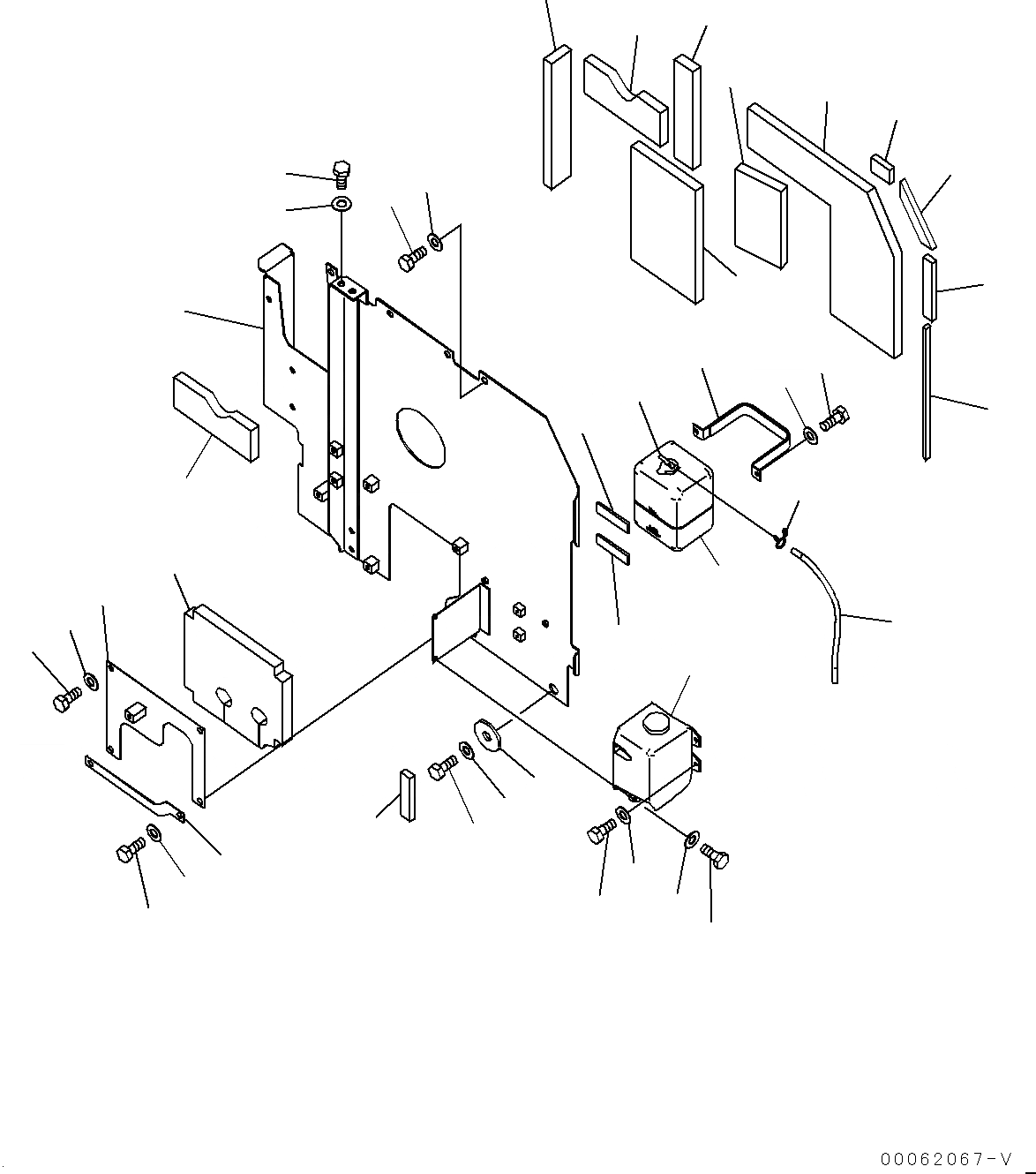 00062067-V