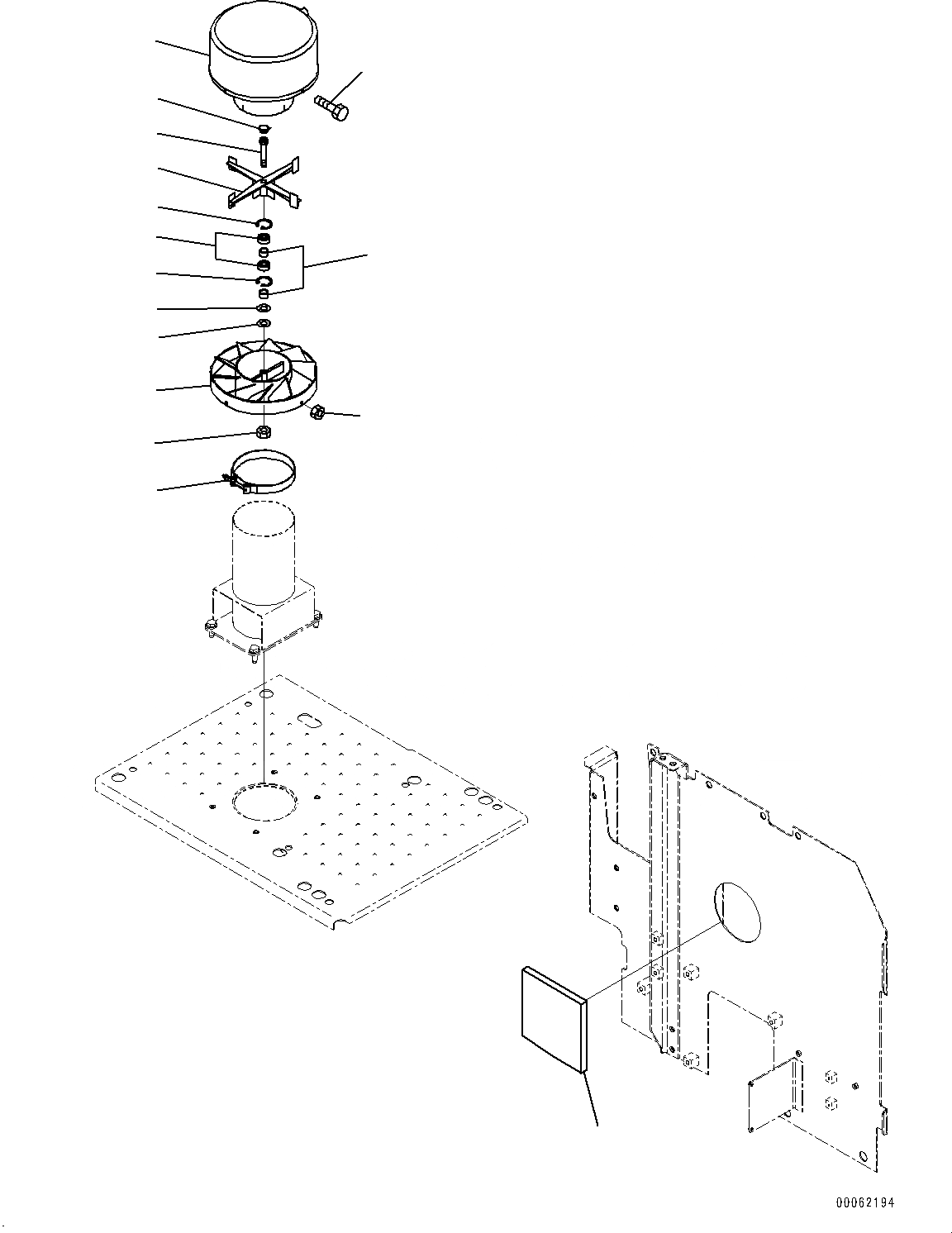 00062194