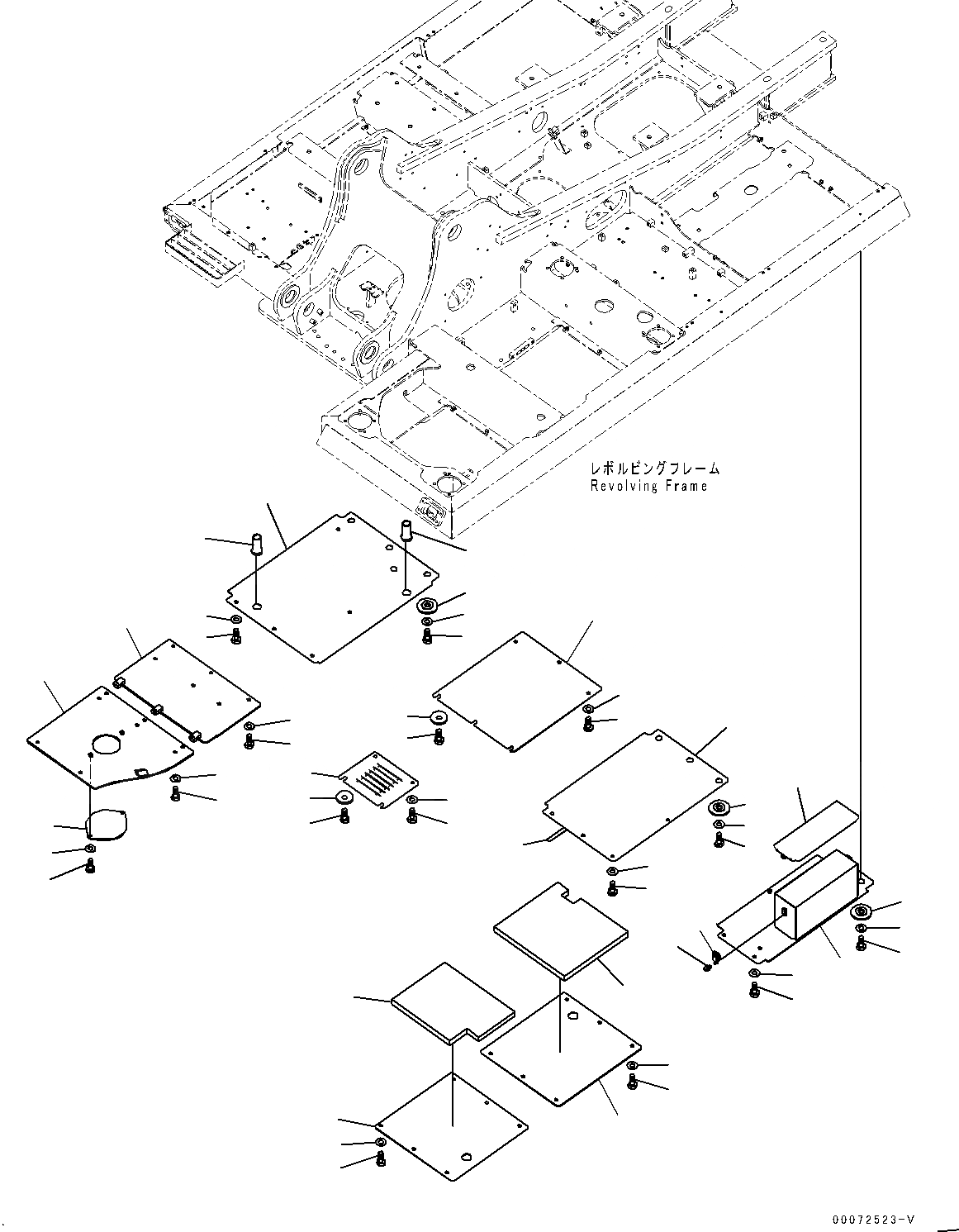 レボルビングフレーム
Revolving Frame

00072523-V