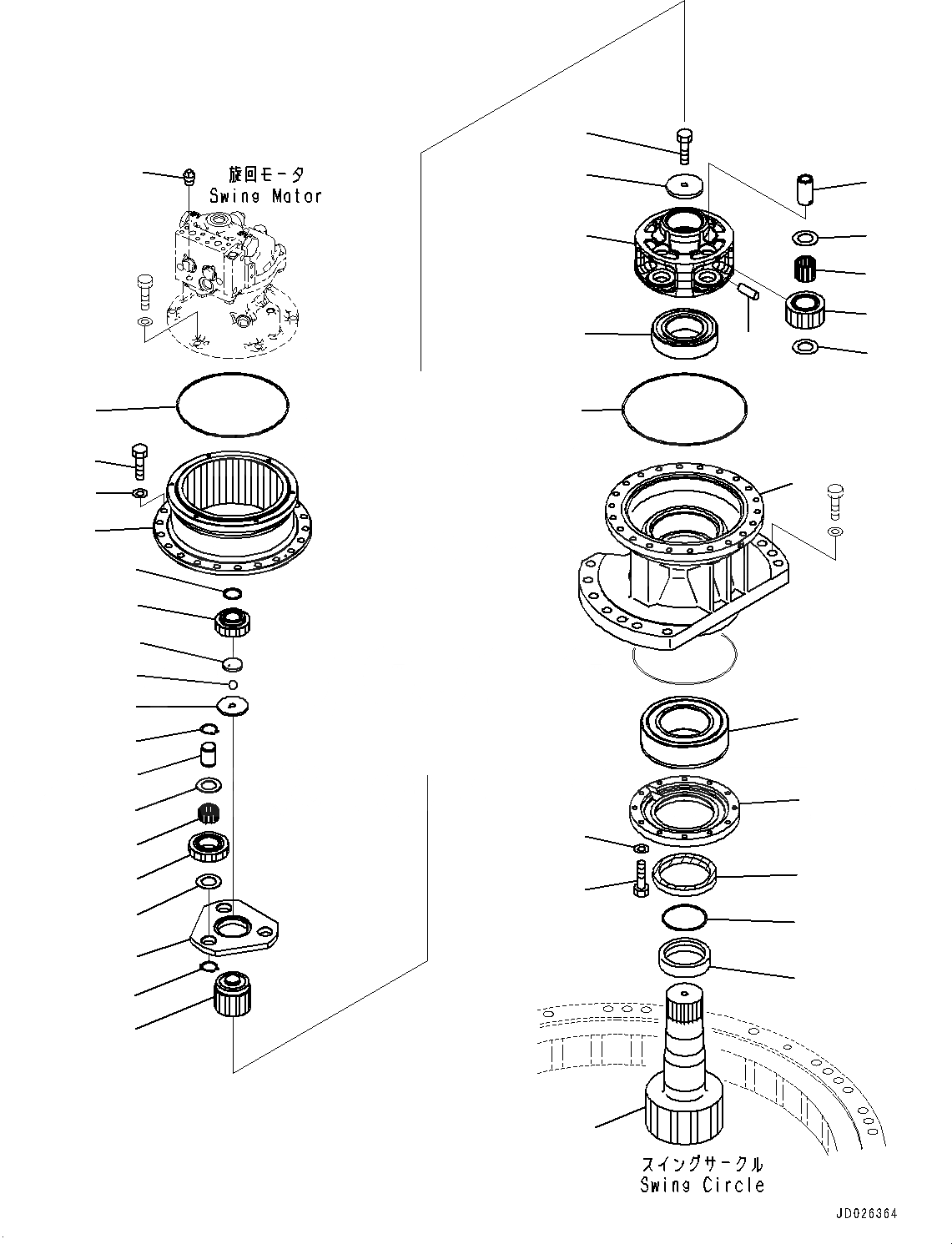 旋回モータ
Swing Motor

スイングサークル
Swing Circle

JD026364