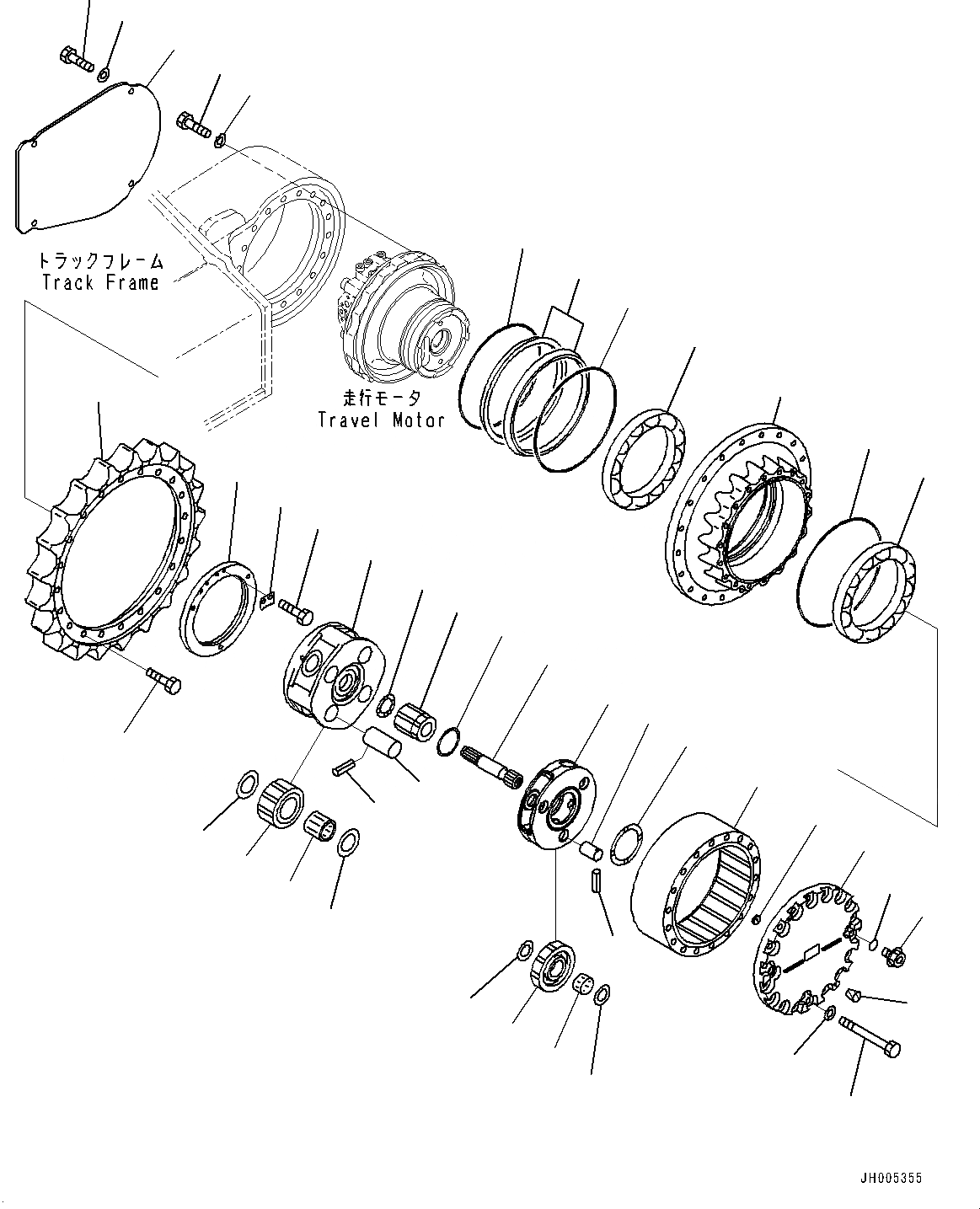 トラックフレーム
Track Frame

走行モータ
Travel Motor

JH005355