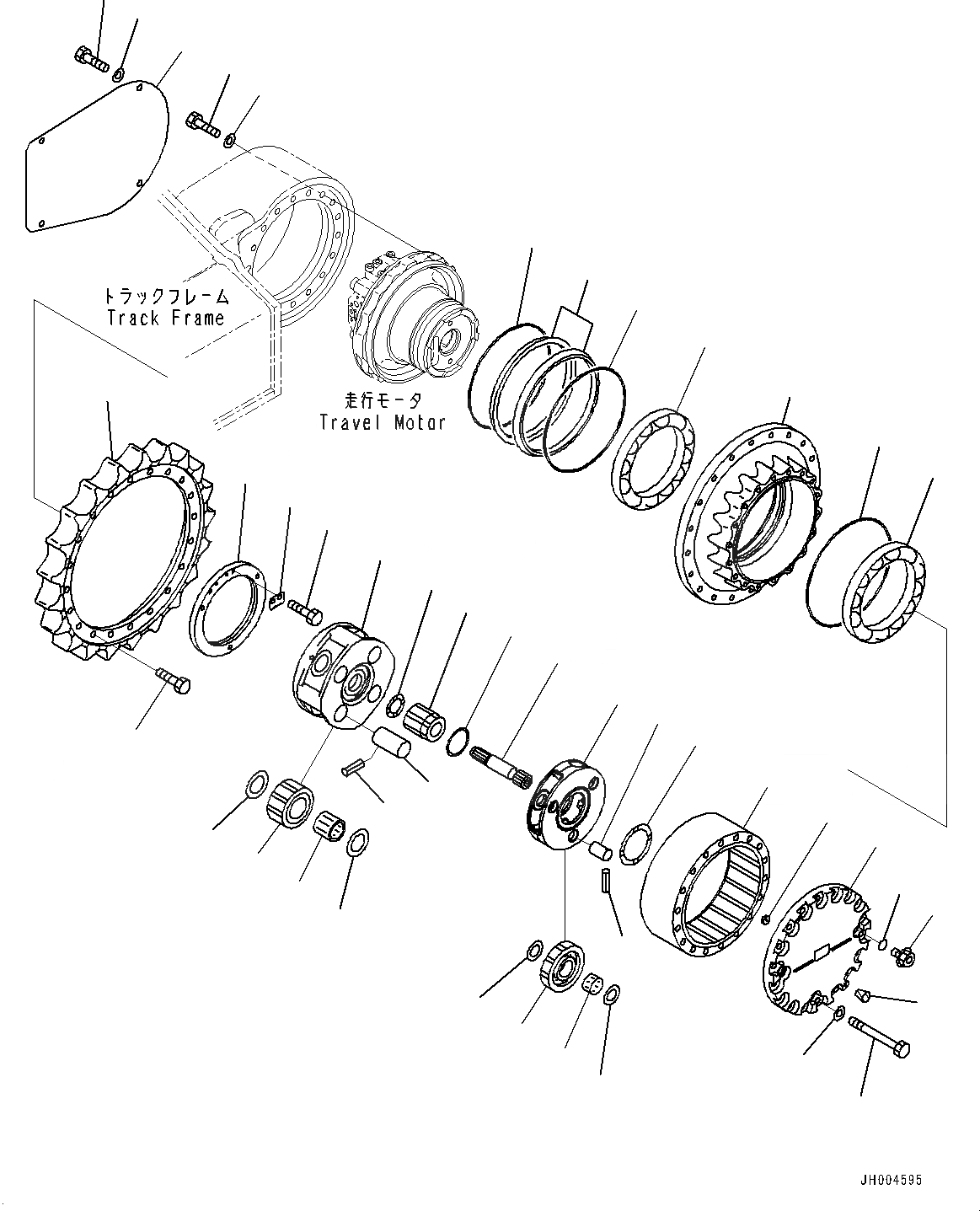 トラックフレーム
Track Frame

走行モータ
Travel Motor

JH004595