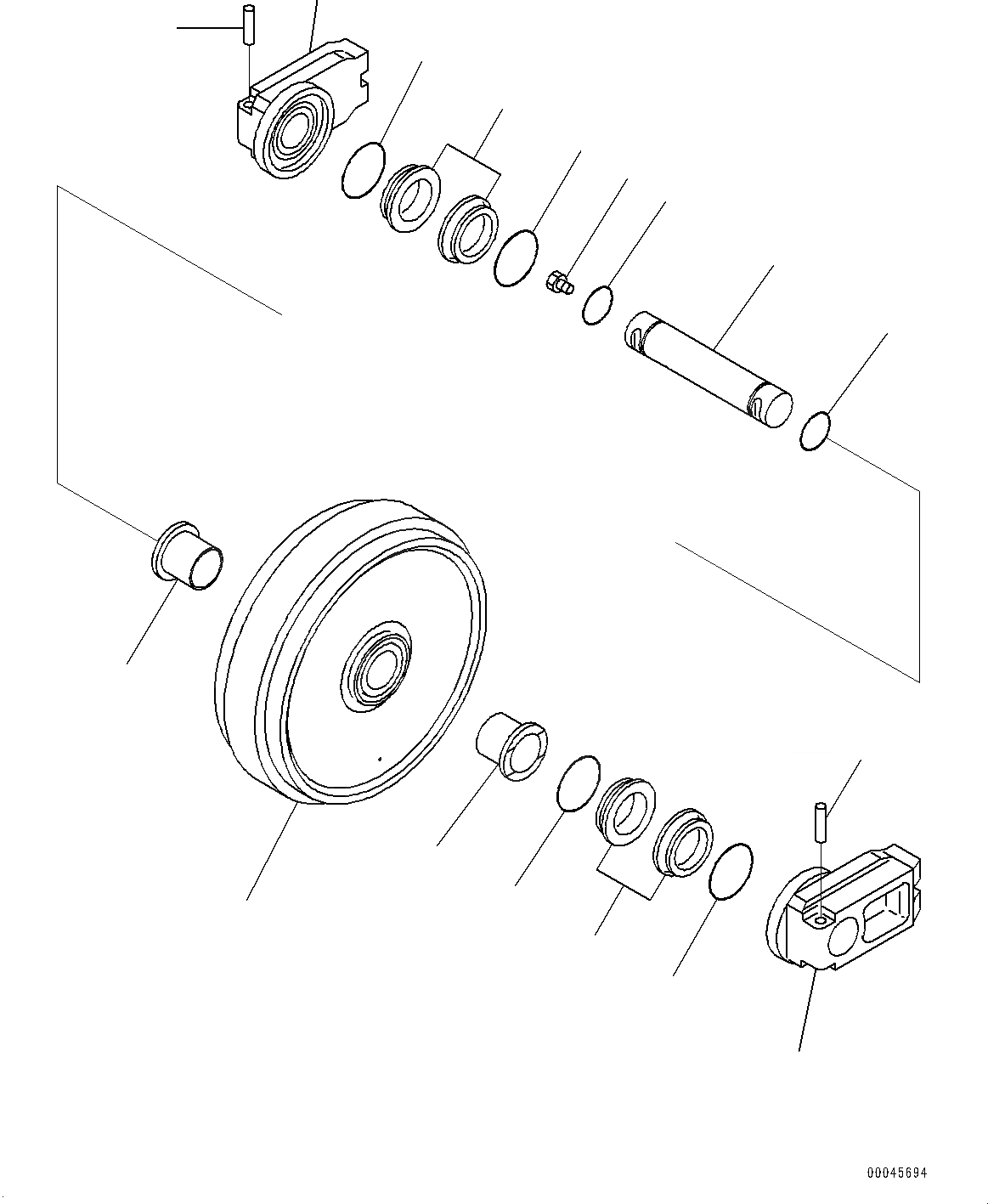 00045694