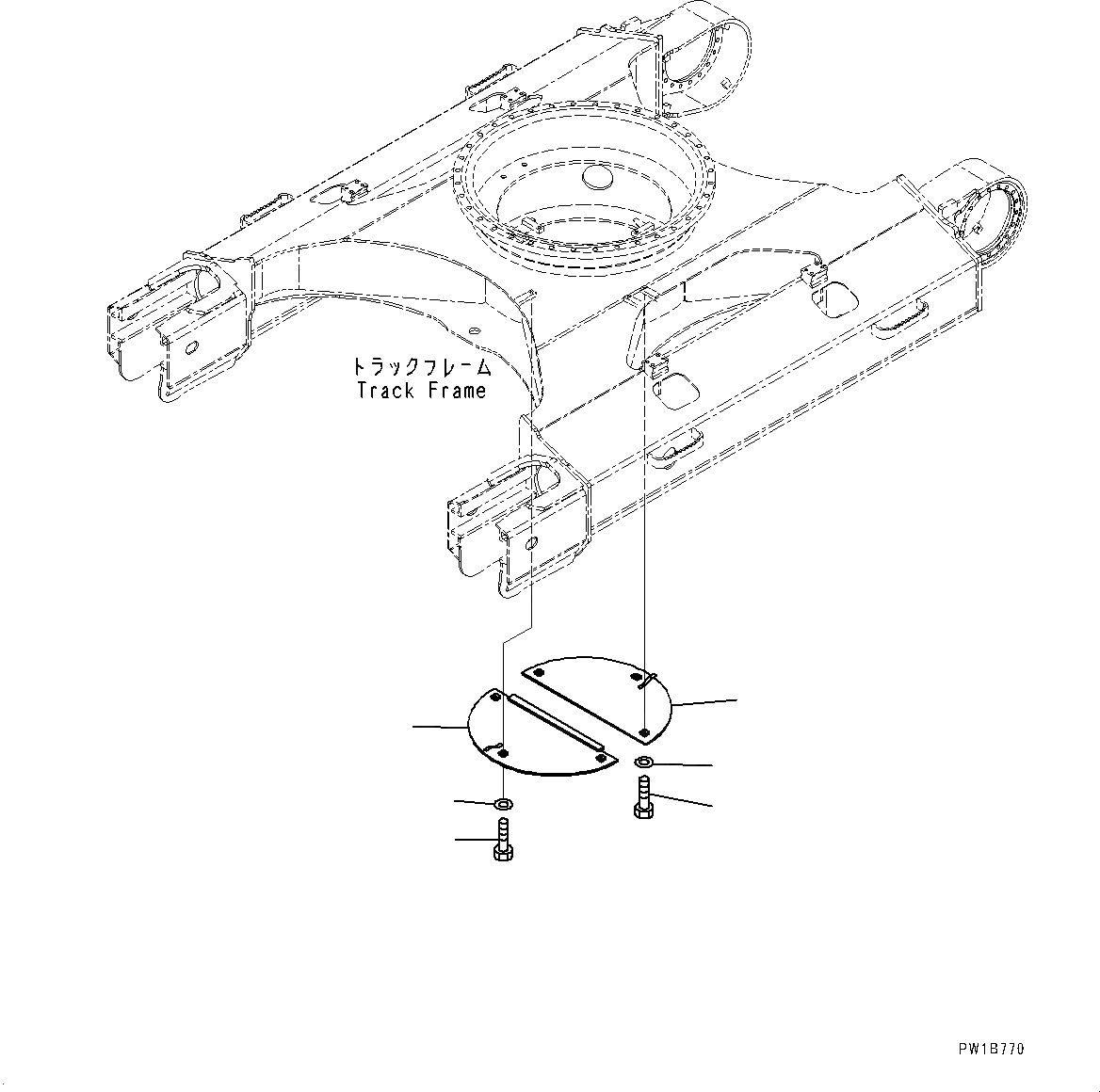 トラックフレーム
Track Frame

PW1B770