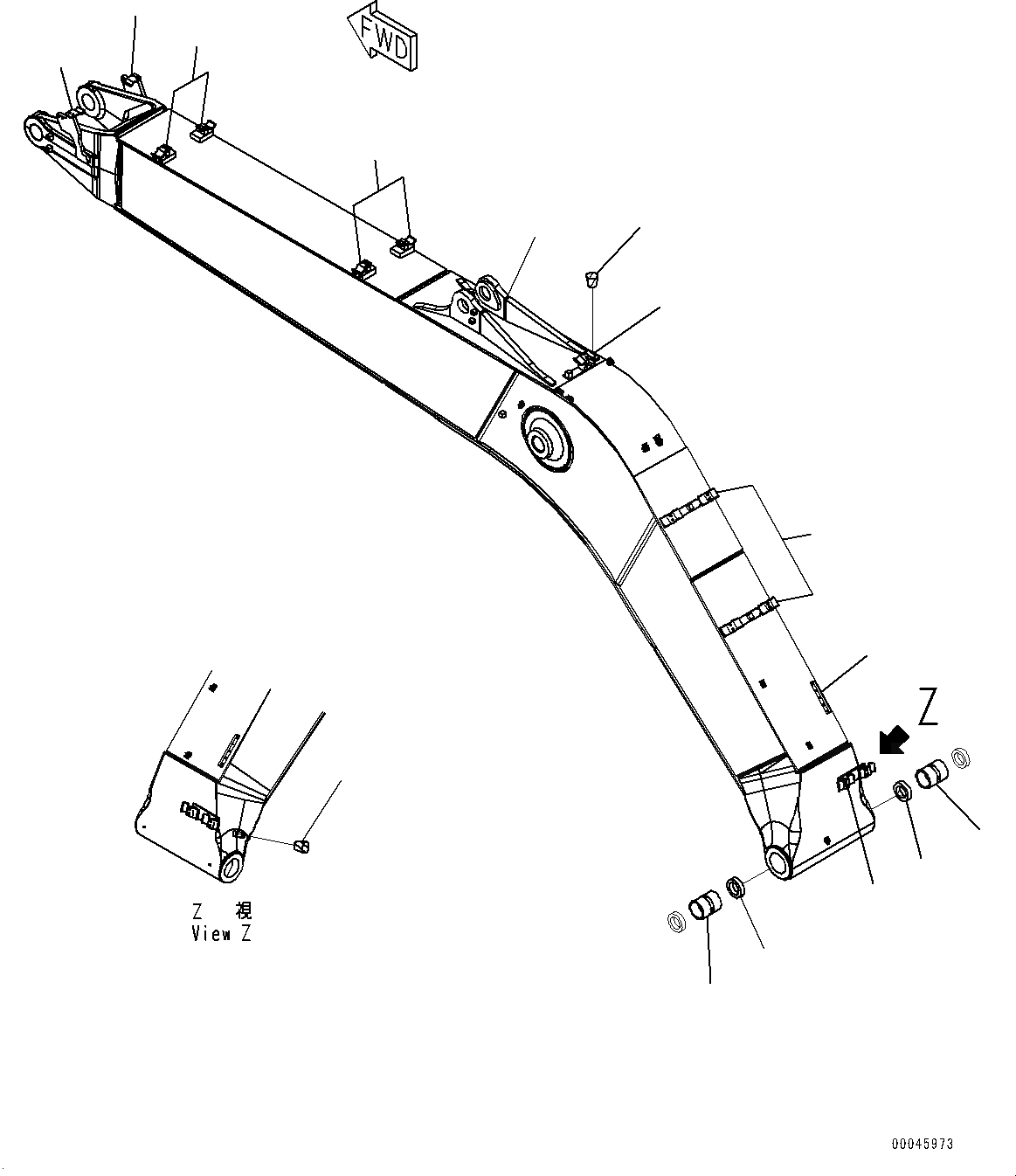 FWD

Z

Z 視
View Z

00045973