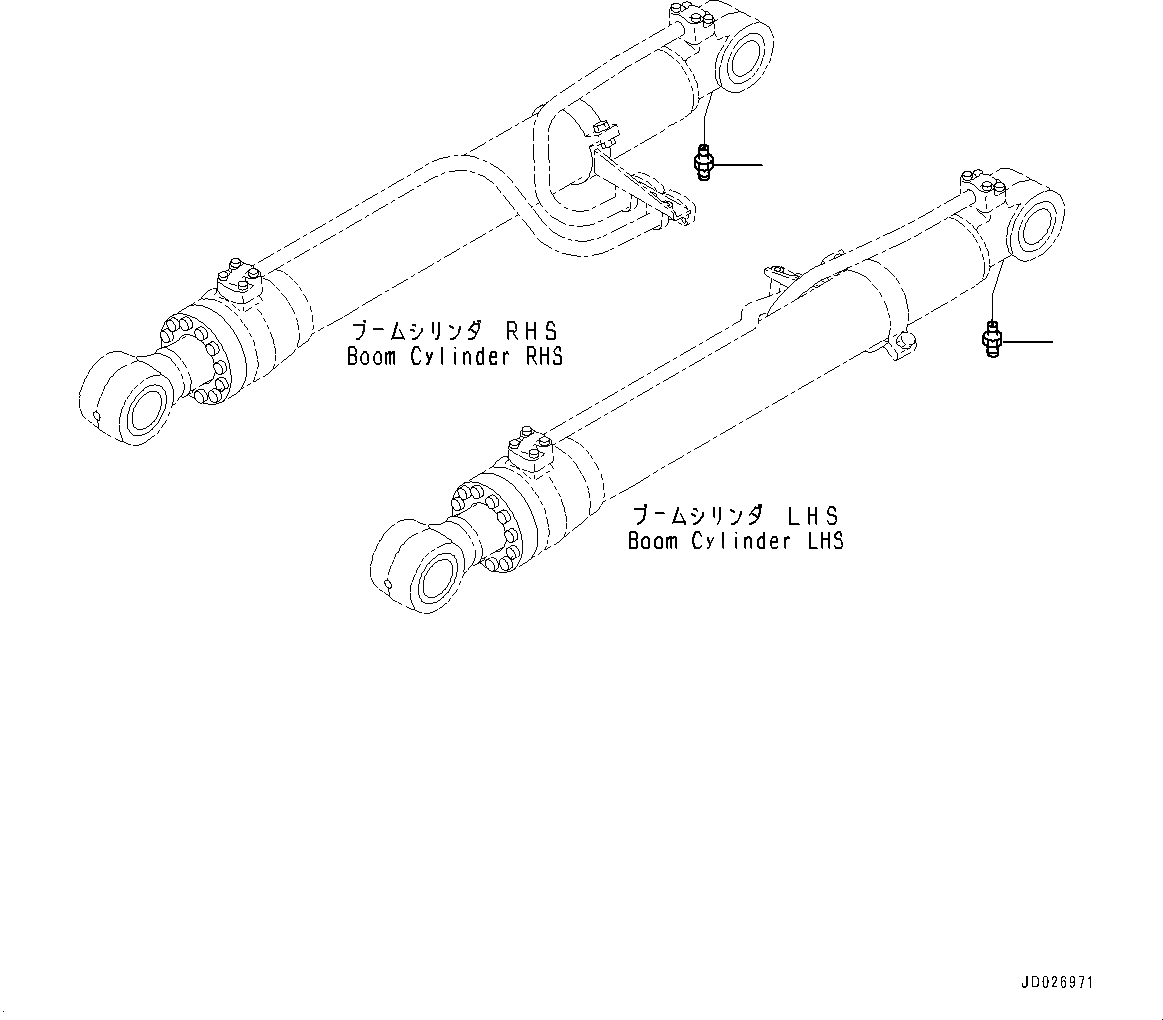 ブームシリンダ RHS
Boom Cylinder RHS

ブームシリンダ LHS
Boom Cylinder LHS

JD026971