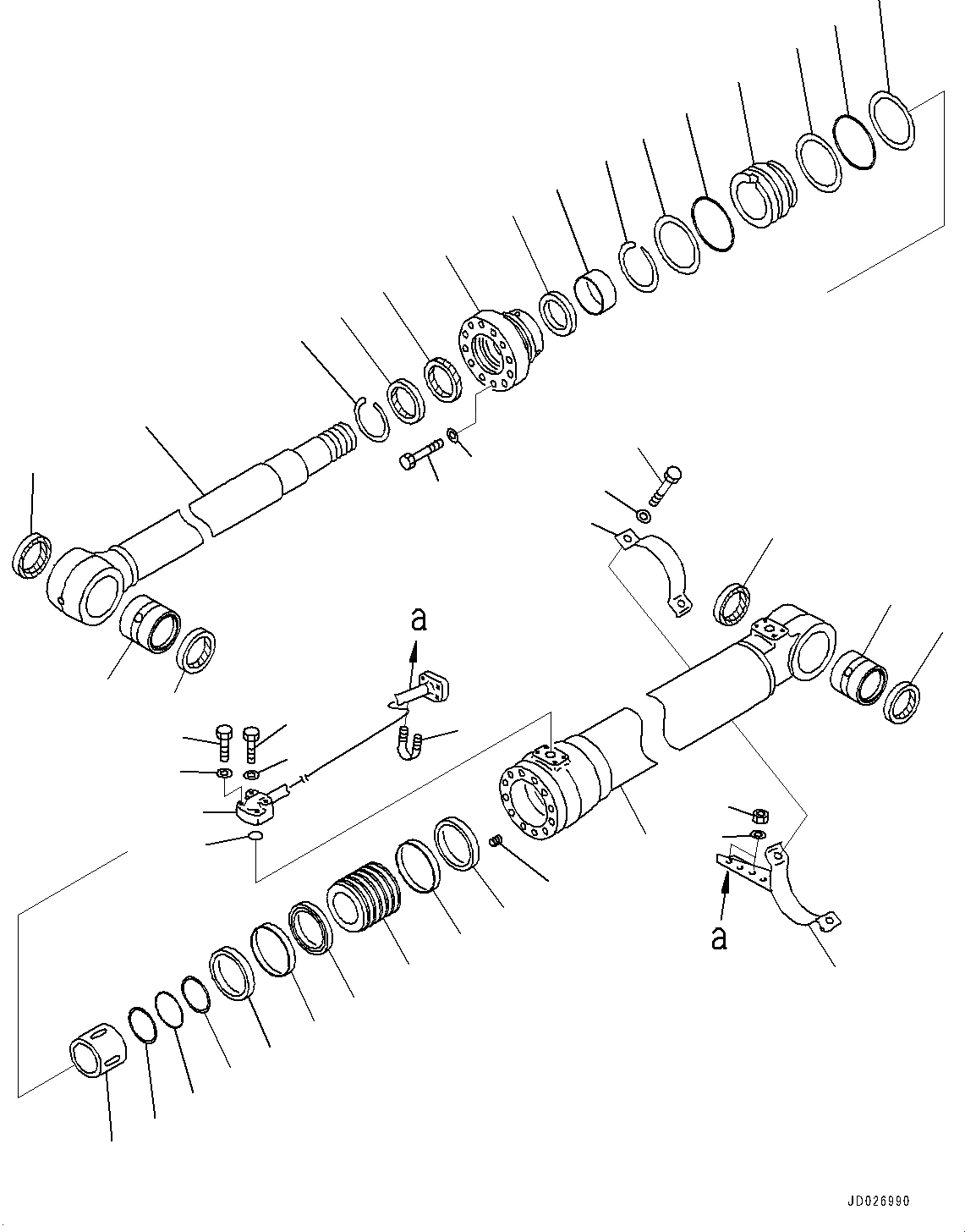 a

a

JD026990