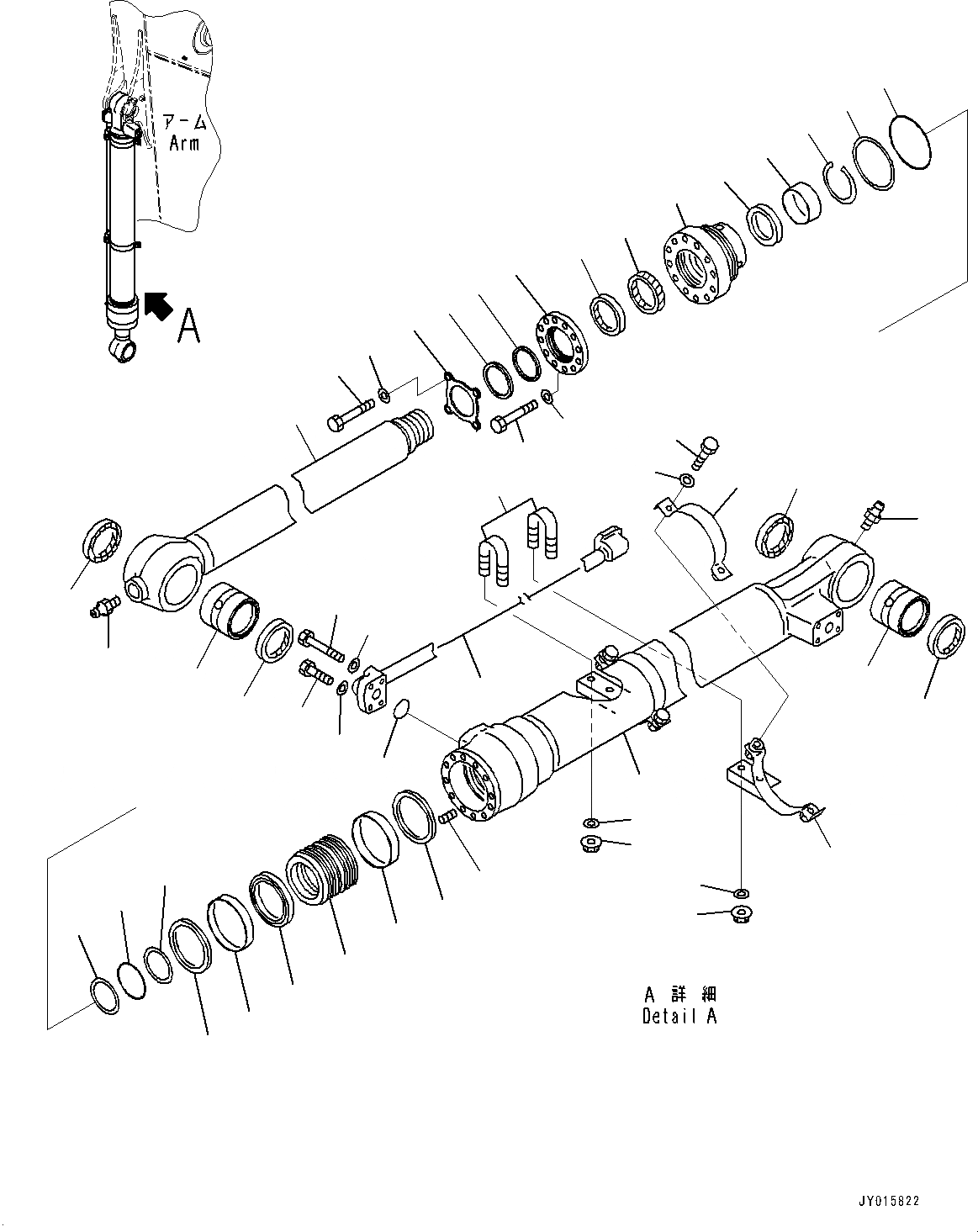 アーム
Arm

A

A 詳細
Detail A

JY015822