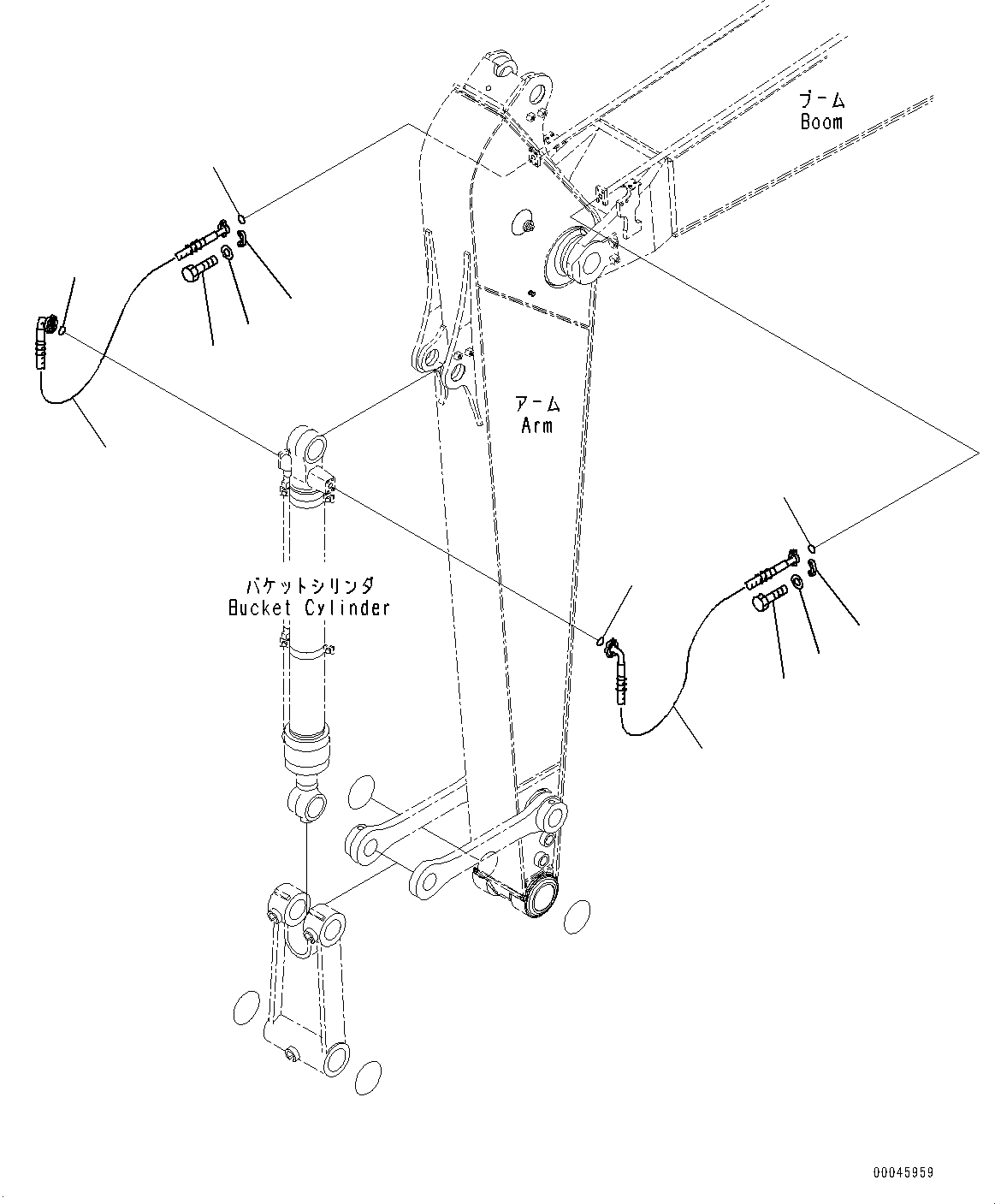 ブーム
Boom

アーム
Arm

バケットシリンダ
Bucket Cylinder

00045959