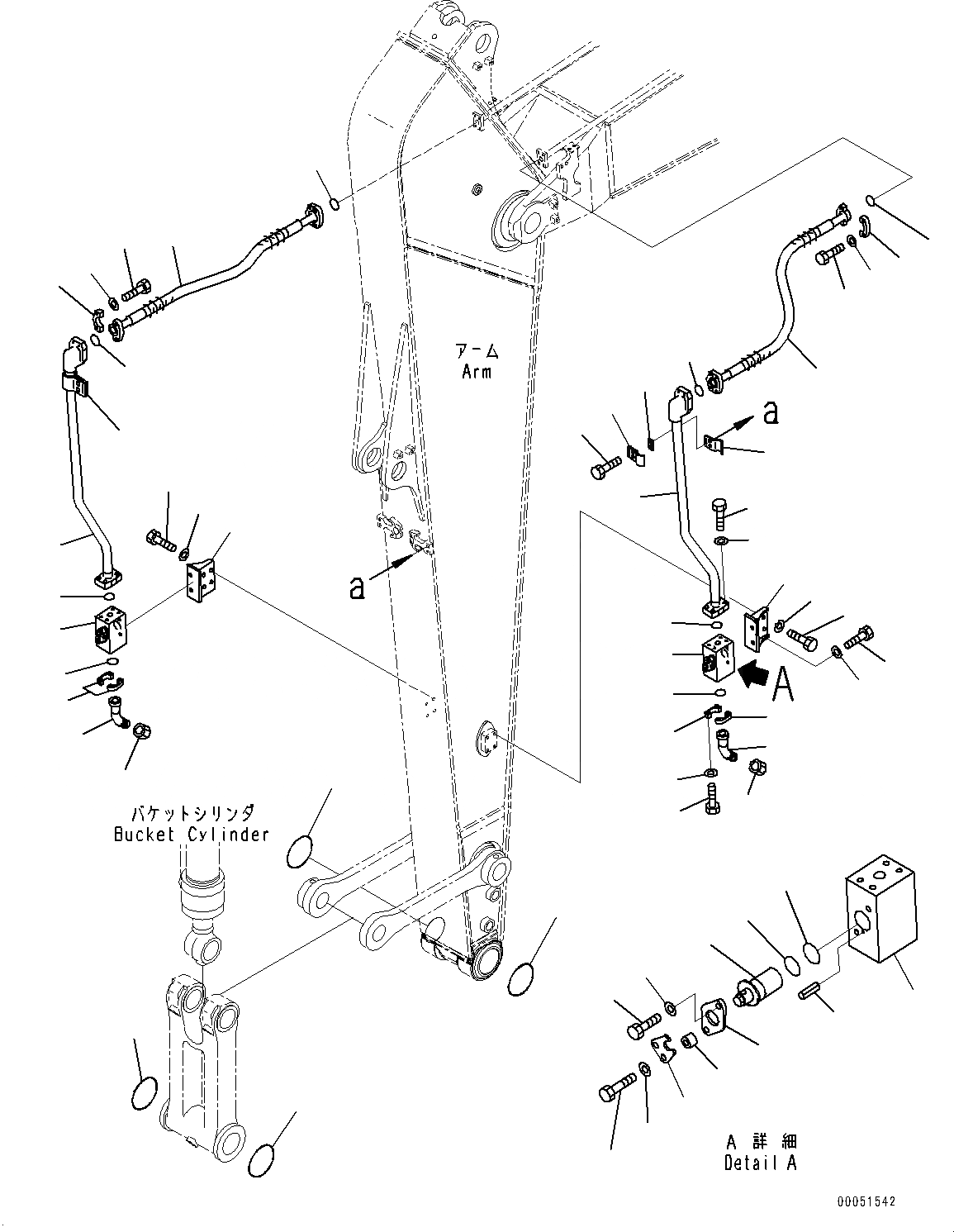 アーム
Arm

a

a

A

バケットシリンダ
Bucket Cylinder

A 詳細
Detail A

00051542