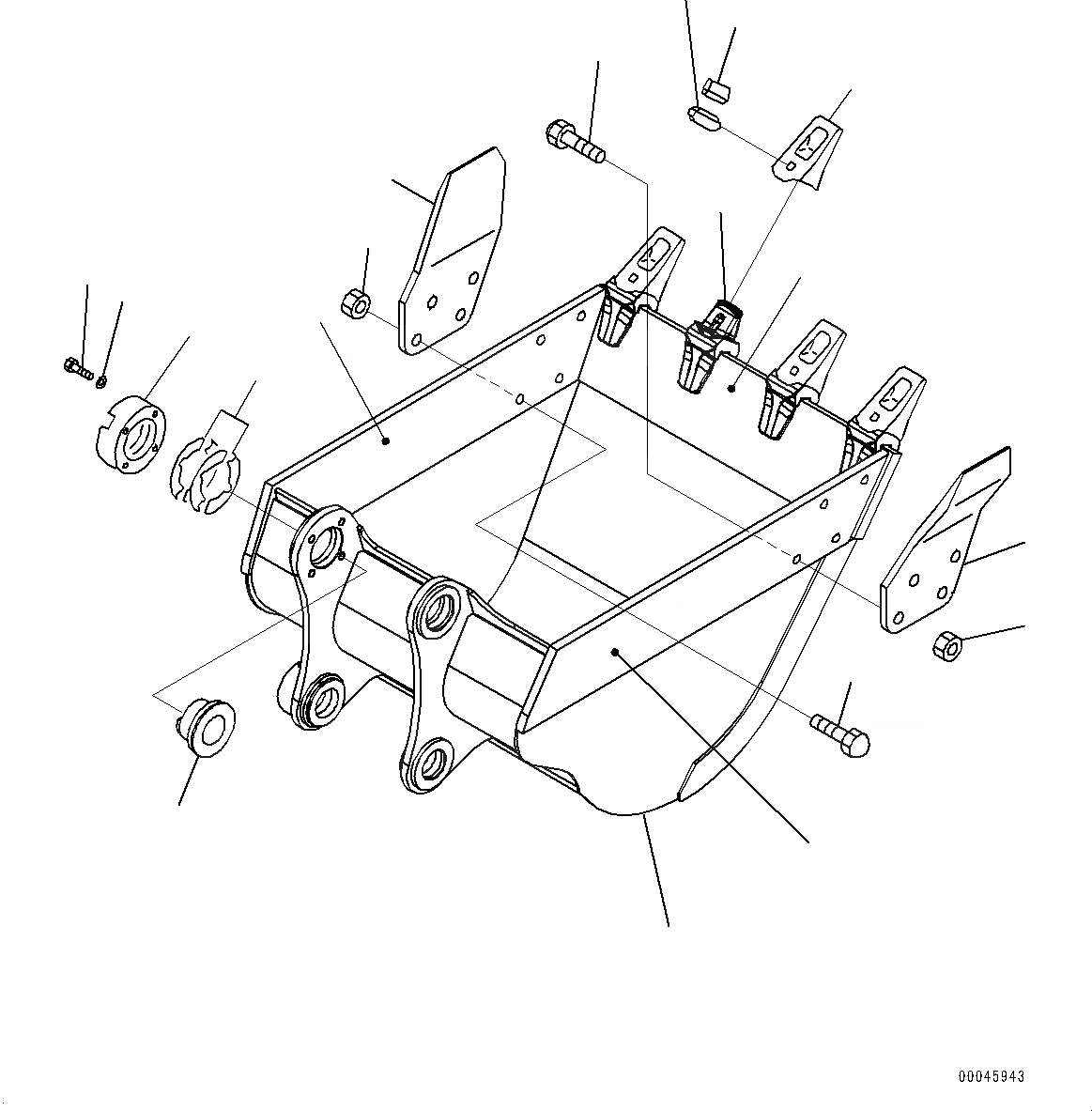 00045943