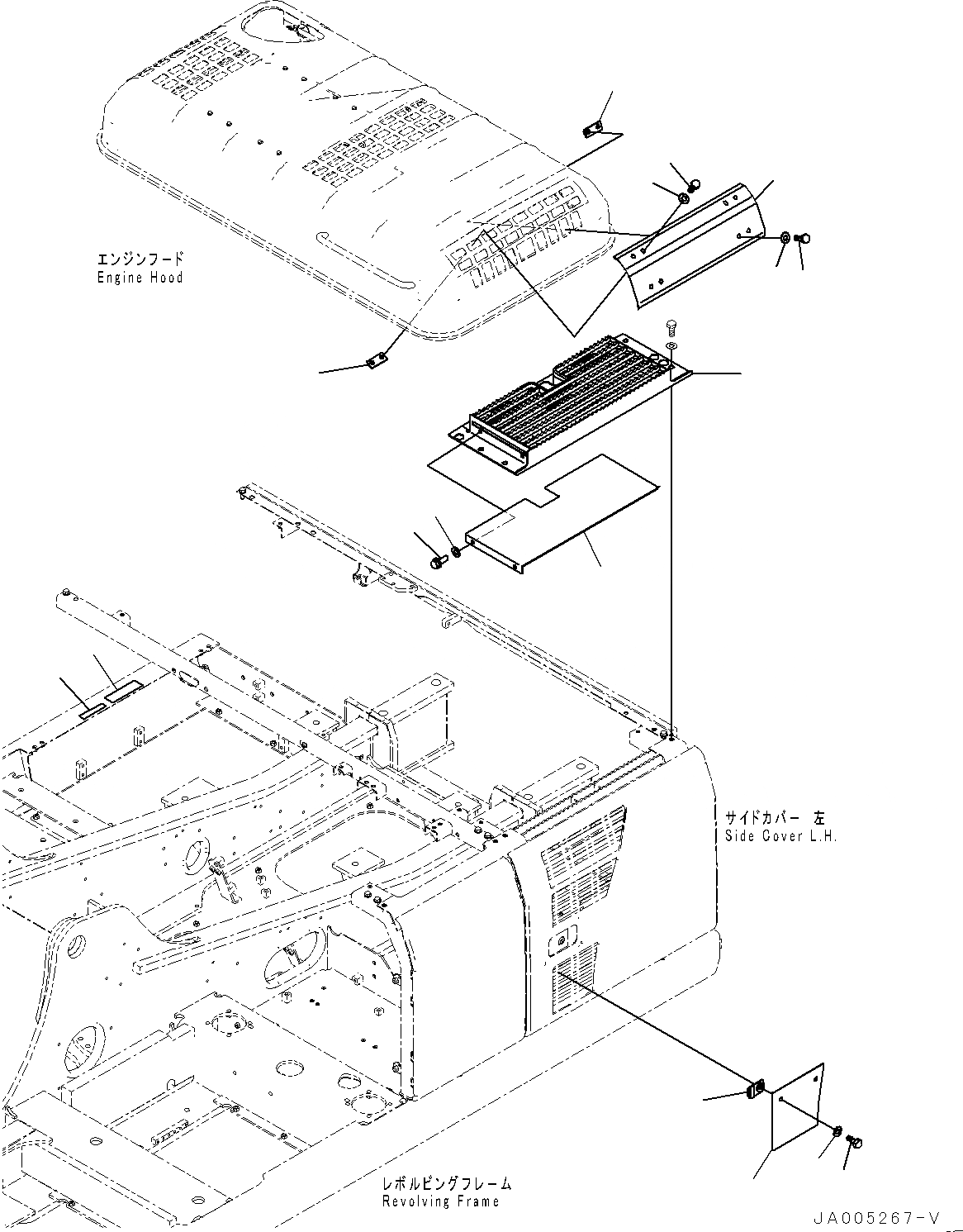 エンジンフード
Engine Hood

サイドカバー 左
Side Cover L.H.

レボルビングフレーム
Revolving Frame

JA005267-V