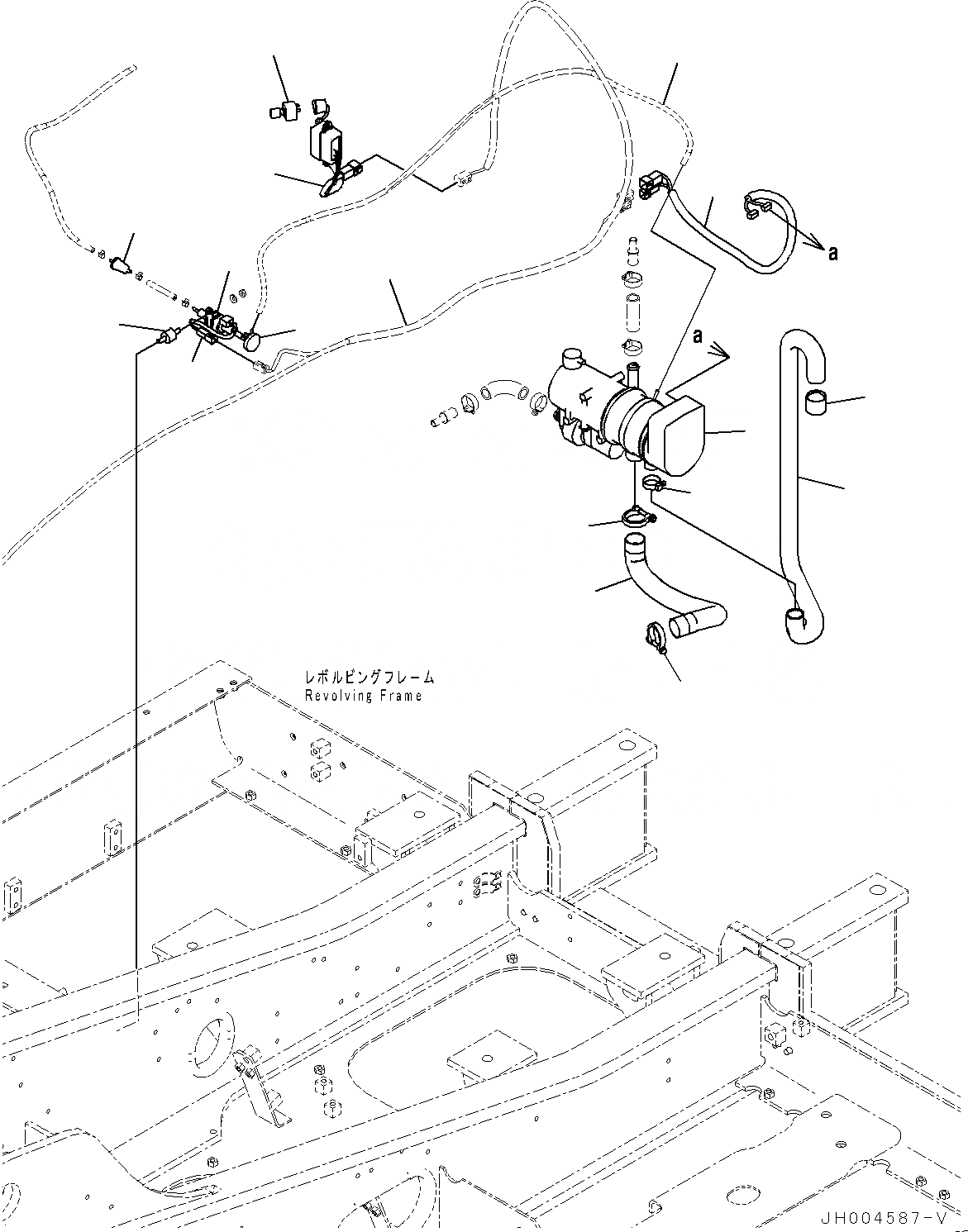 a

a

レボルビングフレーム
Revolving Frame

JH004587-V