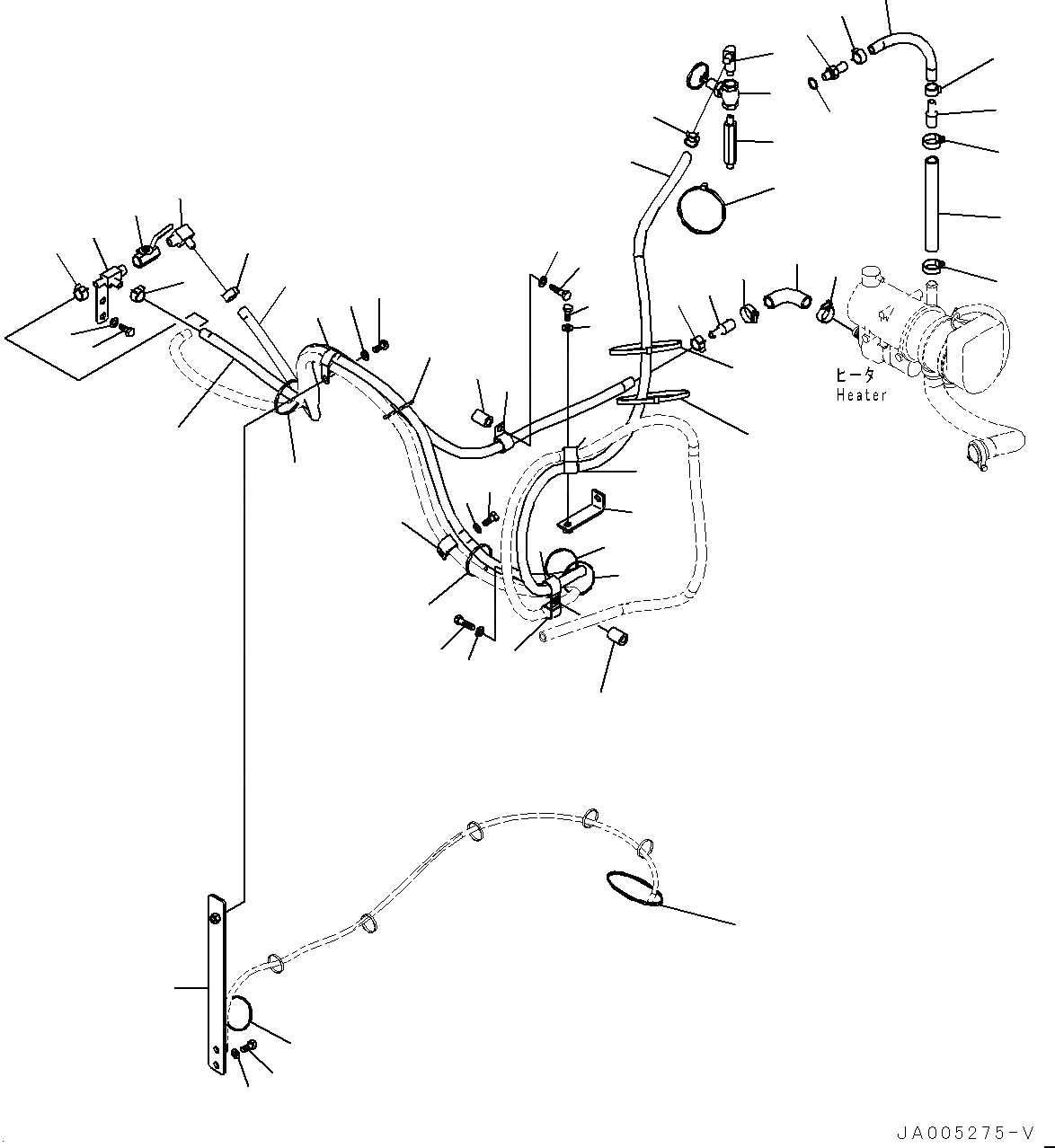 ヒータ
Heater

JA005275-V