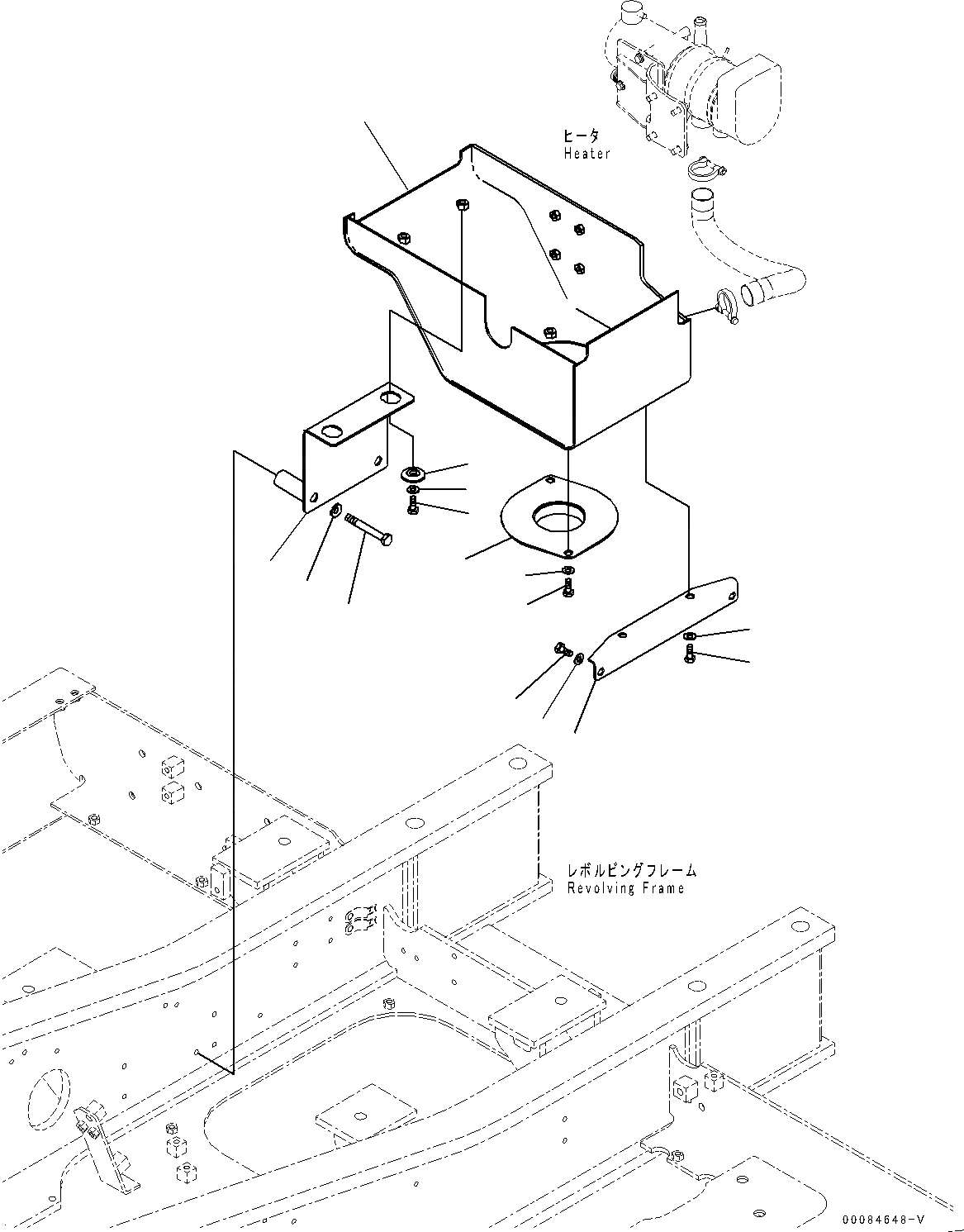 ヒータ
Heater

レボルビングフレーム
Revolving Frame

00084648-V