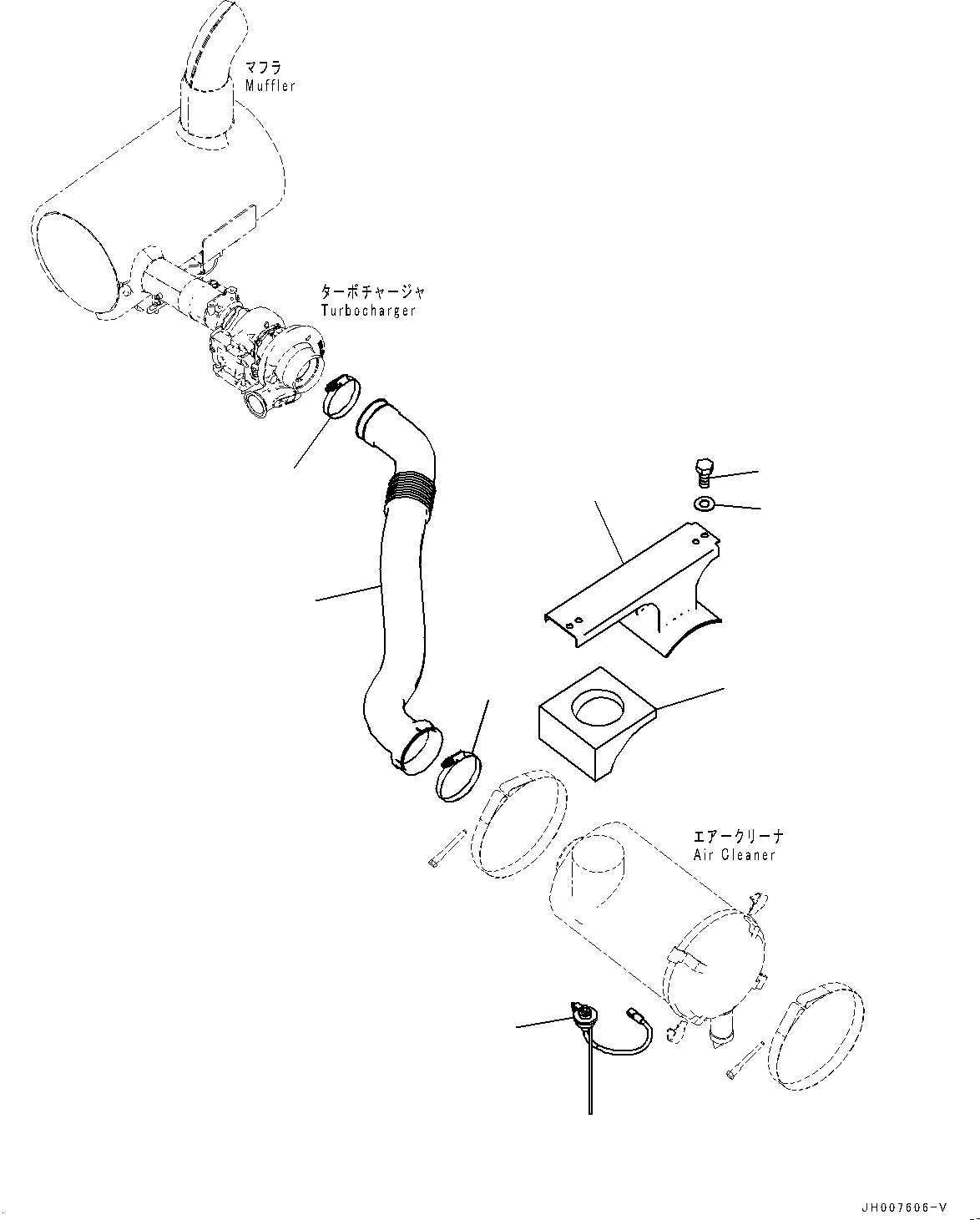 マフラ
Muffler

ターボチャージャ
Turbocharger

エアークリーナ
Air Cleaner

JH007606-V