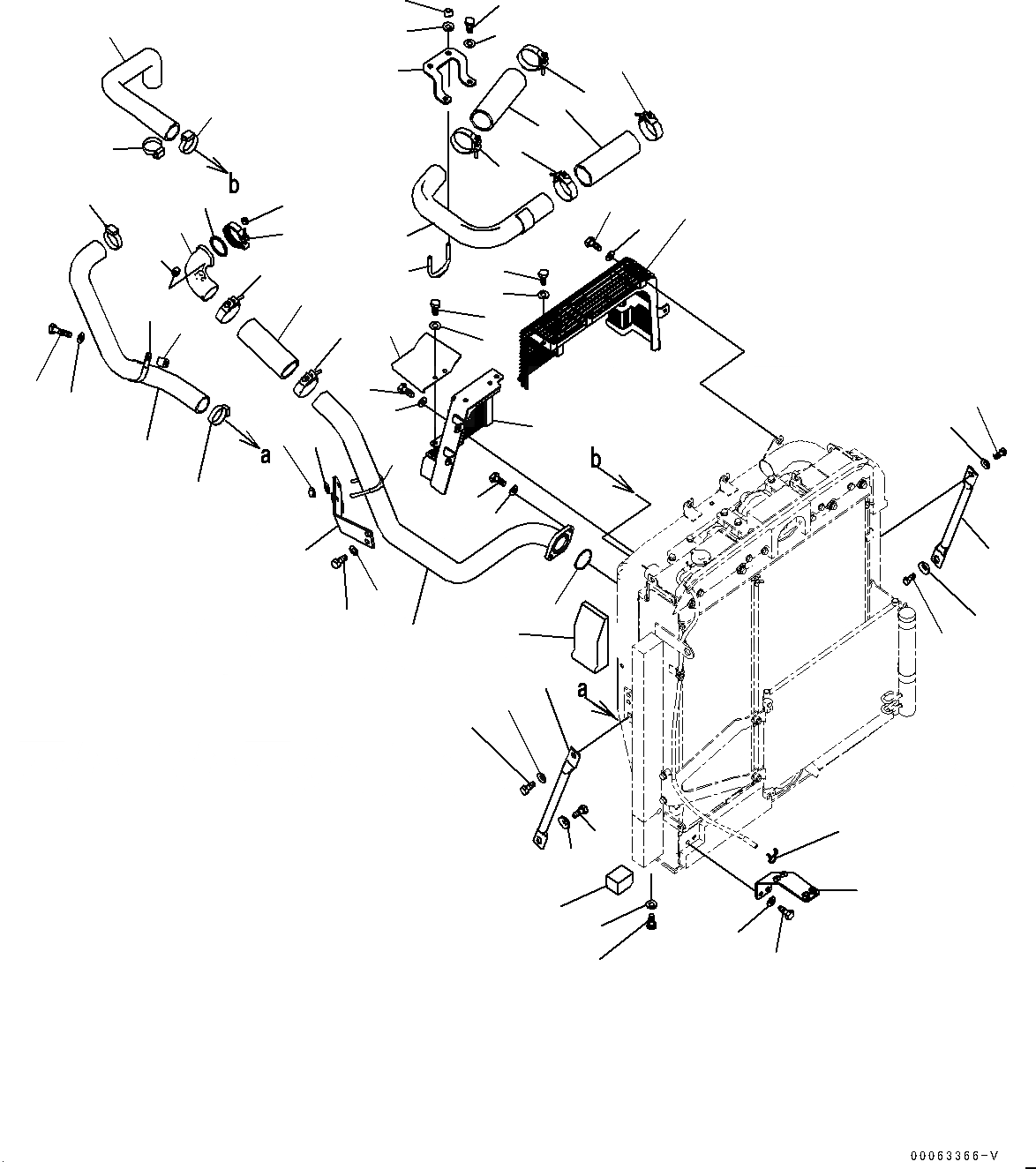 b

a

b

a

00063366-V