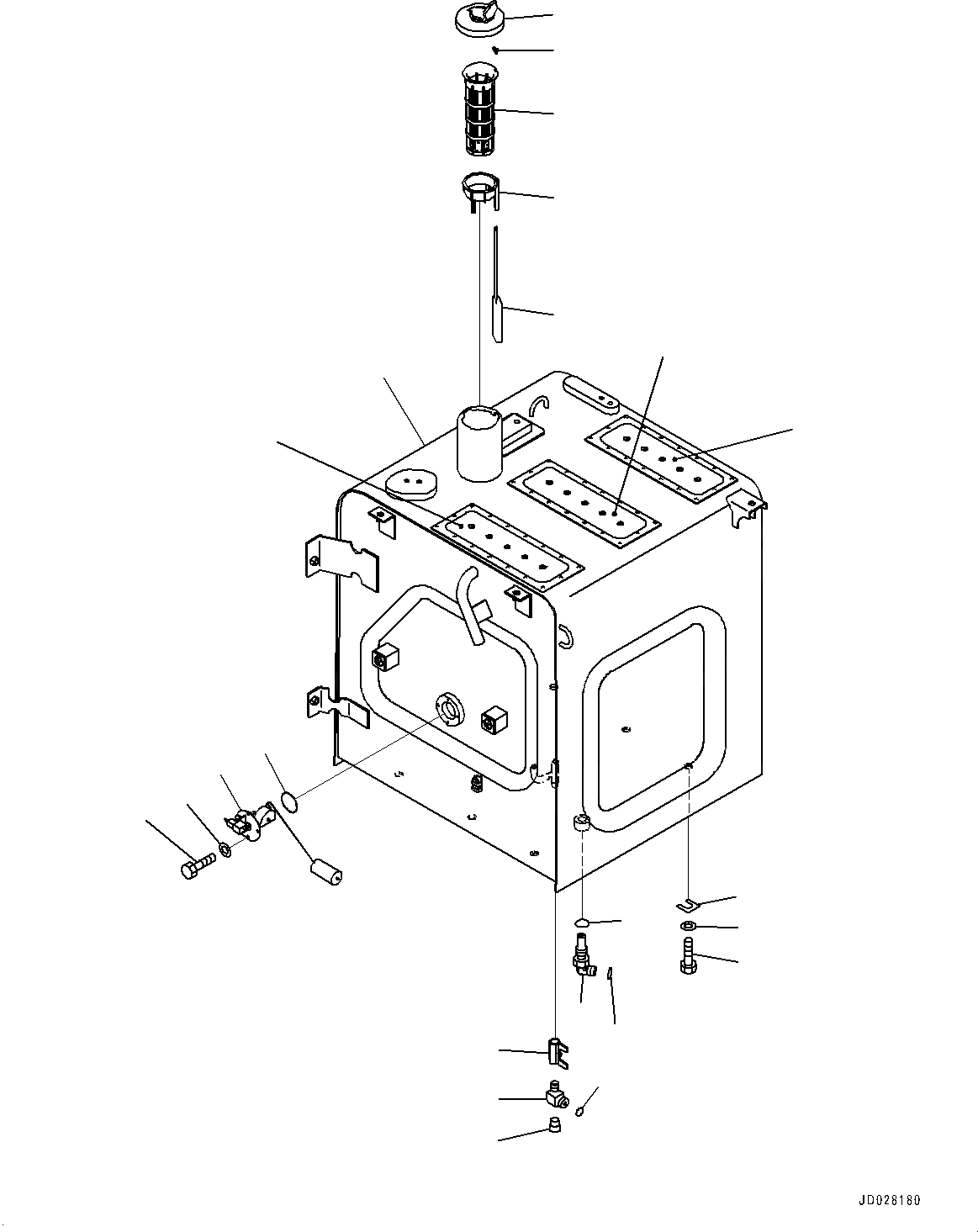 JD028180