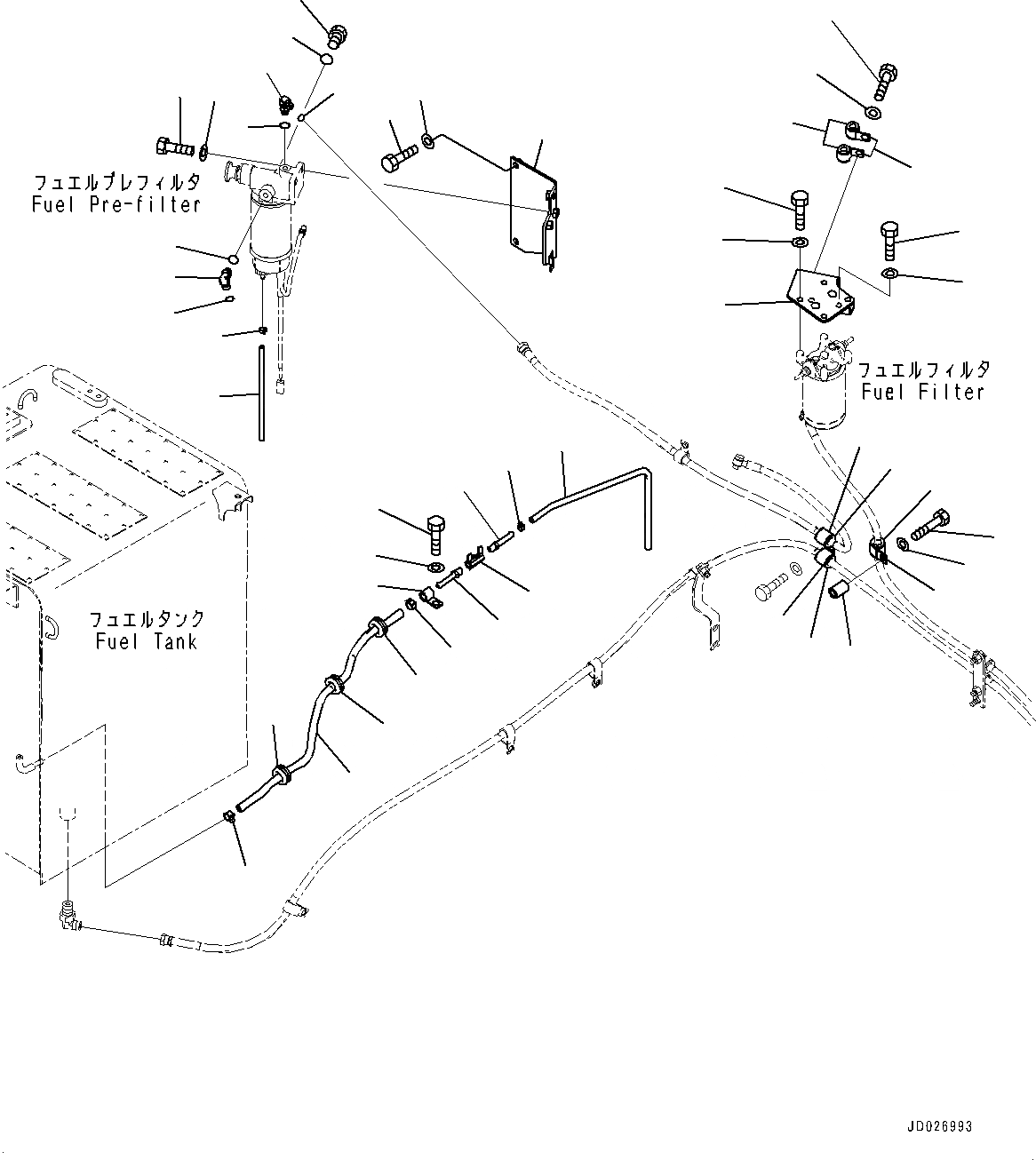 フュエルプレフィルタ
Fuel Pre-filter

フュエルフィルタ
Fuel Filter

フュエルタンク
Fuel Tank

JD026993