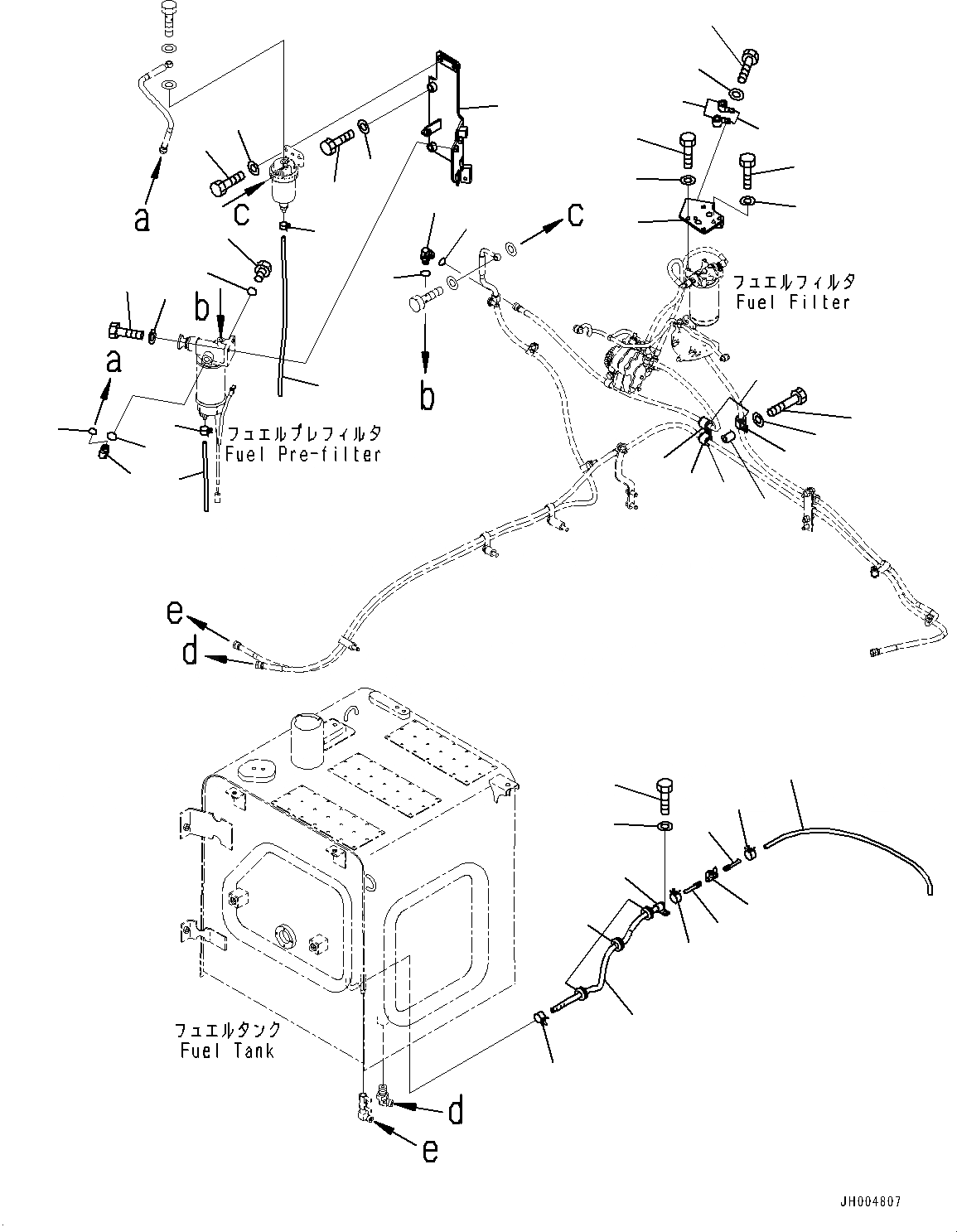 a
c
b
a
フュエルプレフィルタ
Fuel Pre-filter
c
b
フュエルフィルタ
Fuel Filter
e
d
フュエルタンク
Fuel Tank
d
e
JH004807