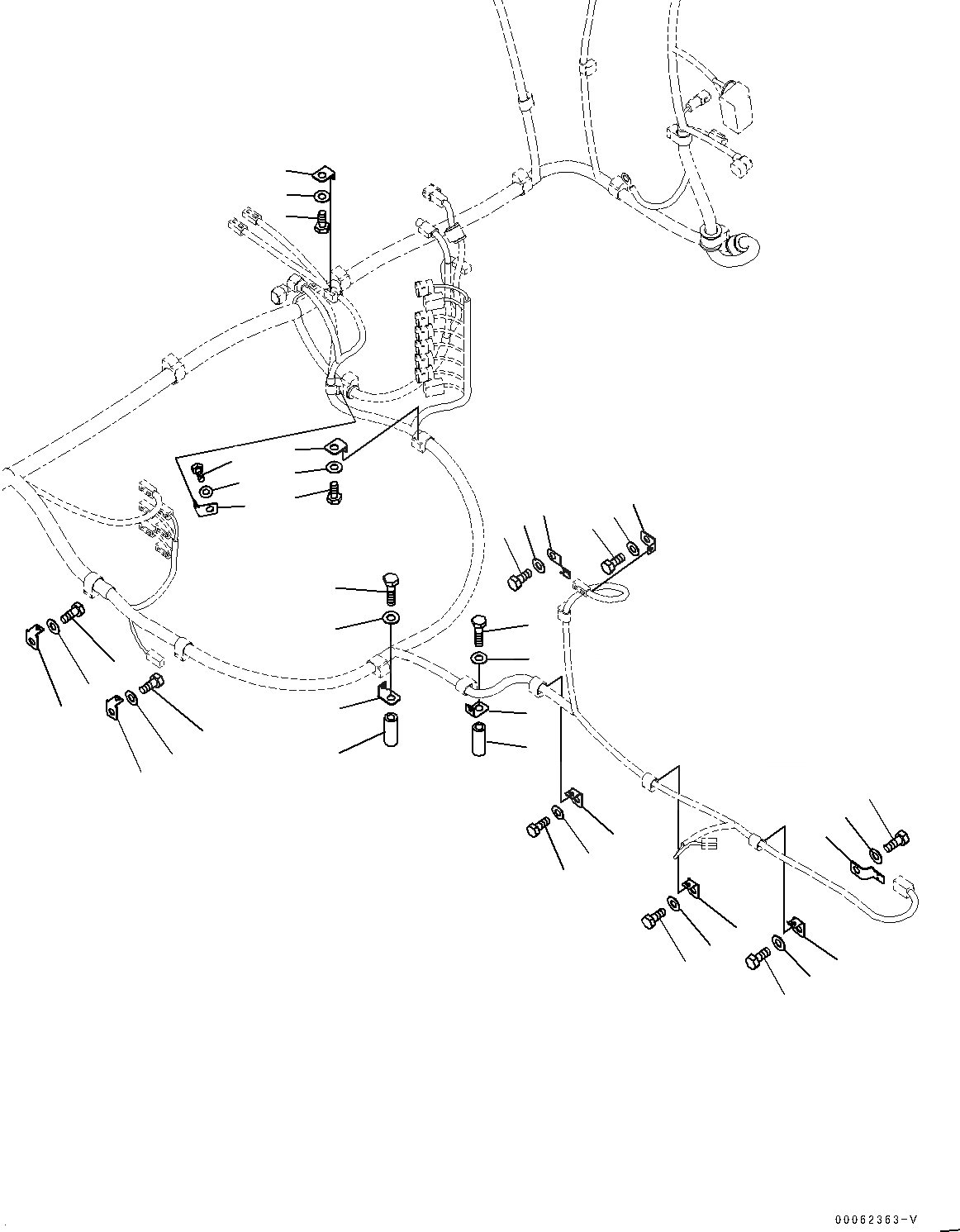 00062363-V