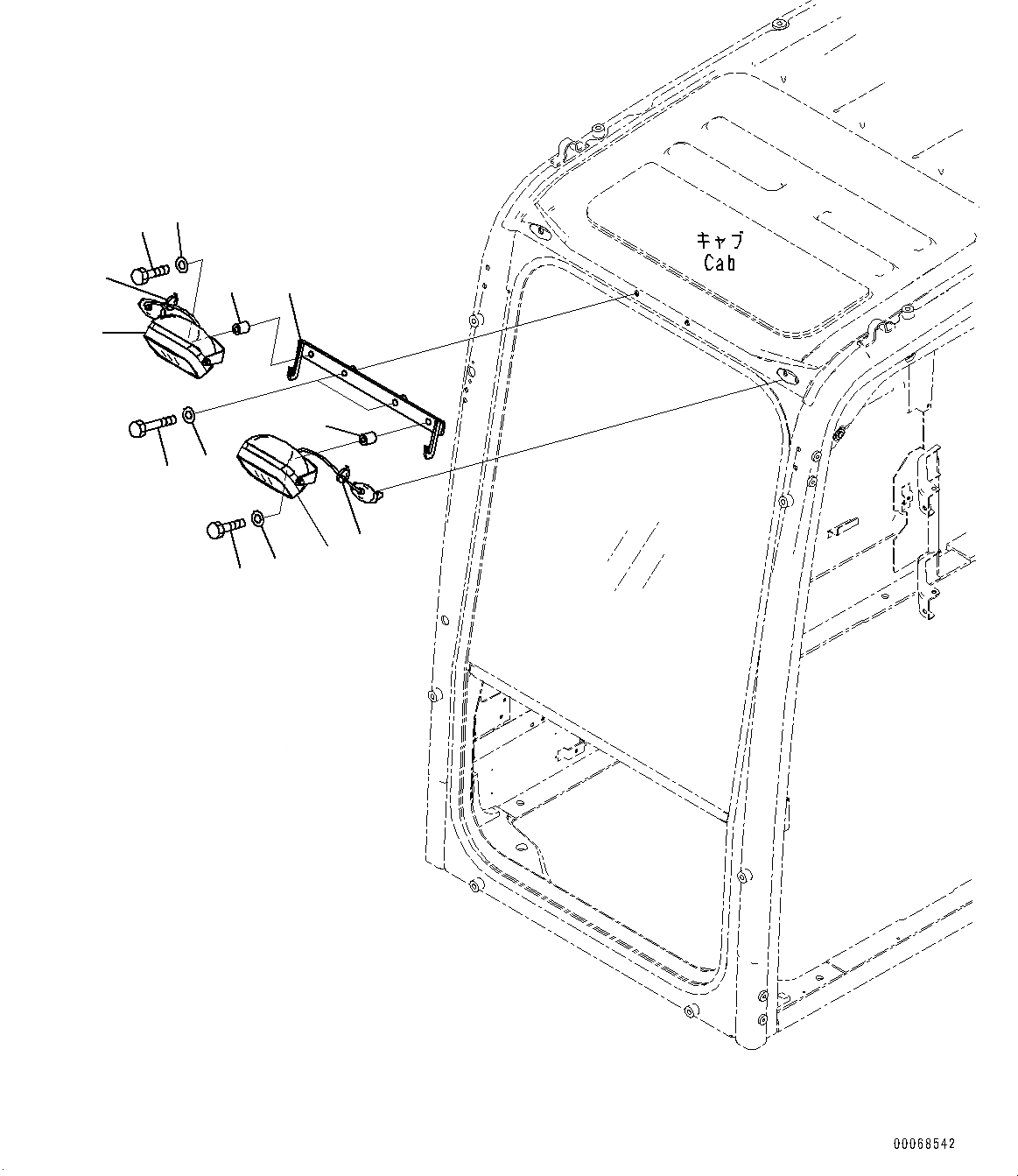 キャブ
Cab

00068542