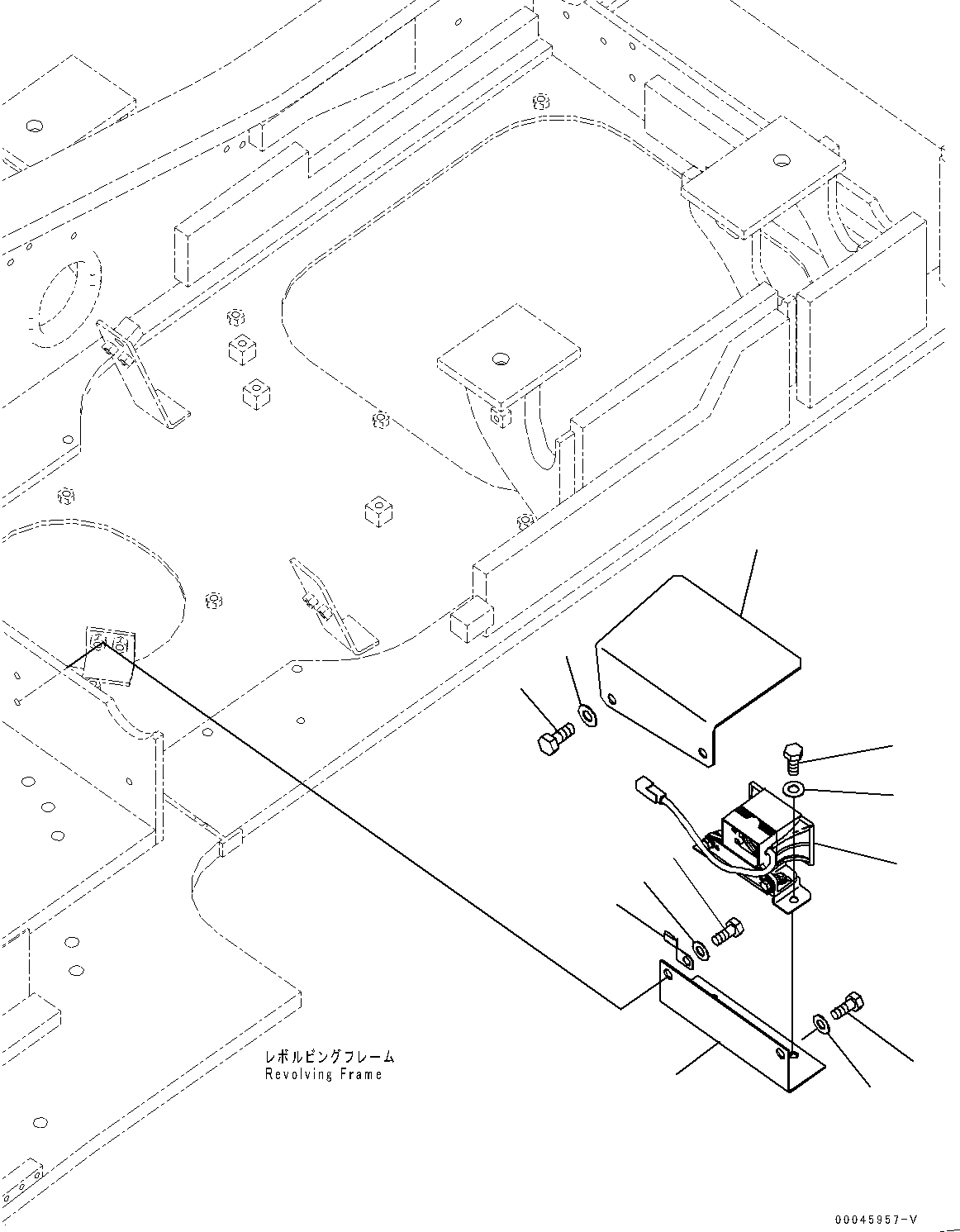 レボルビングフレーム
Revolving Frame

00045957-V