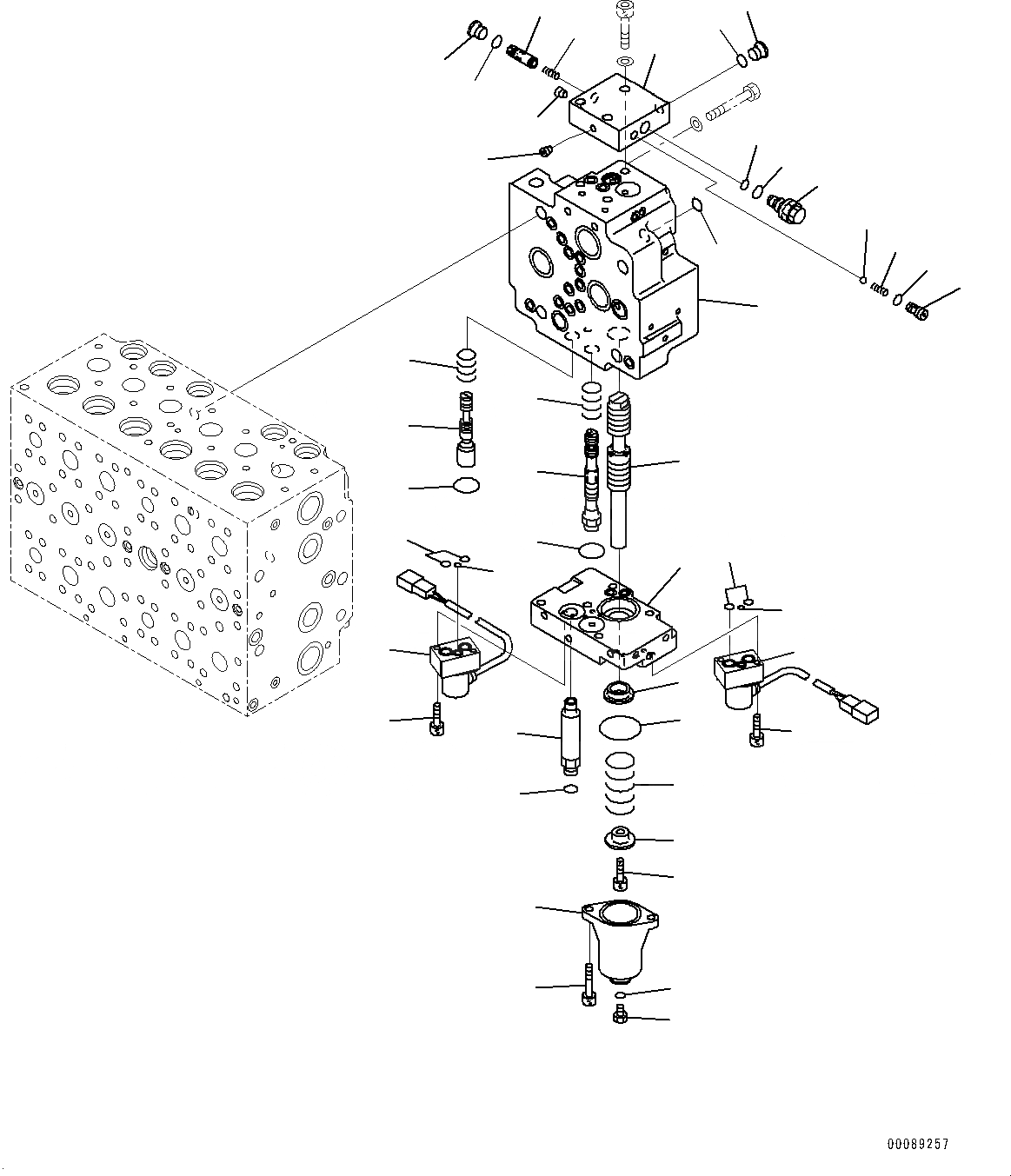 00089257