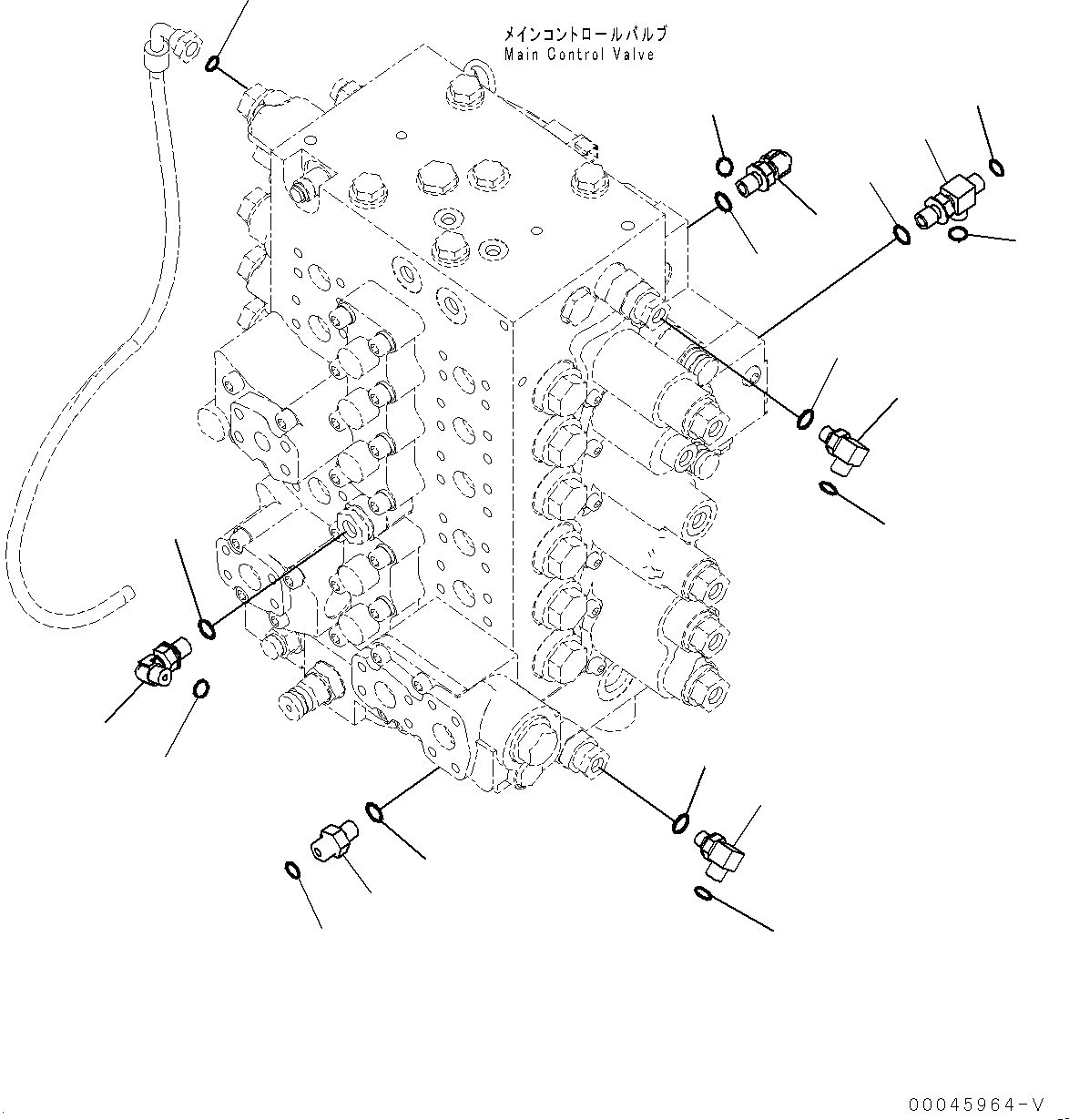 メインコントロールバルブ
Main Control Valve

00045964-V