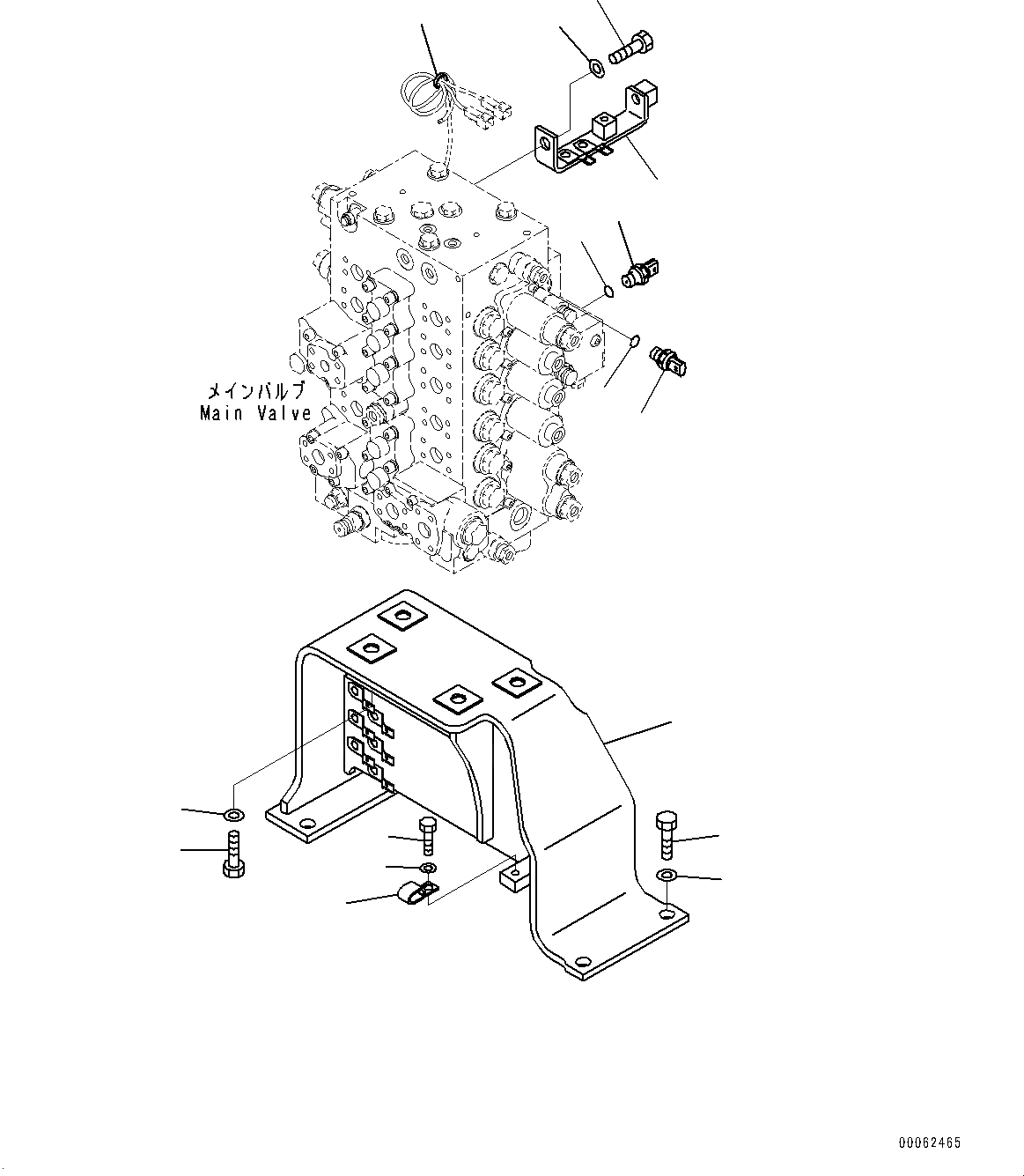 メインバルブ
Main Valve

00062465