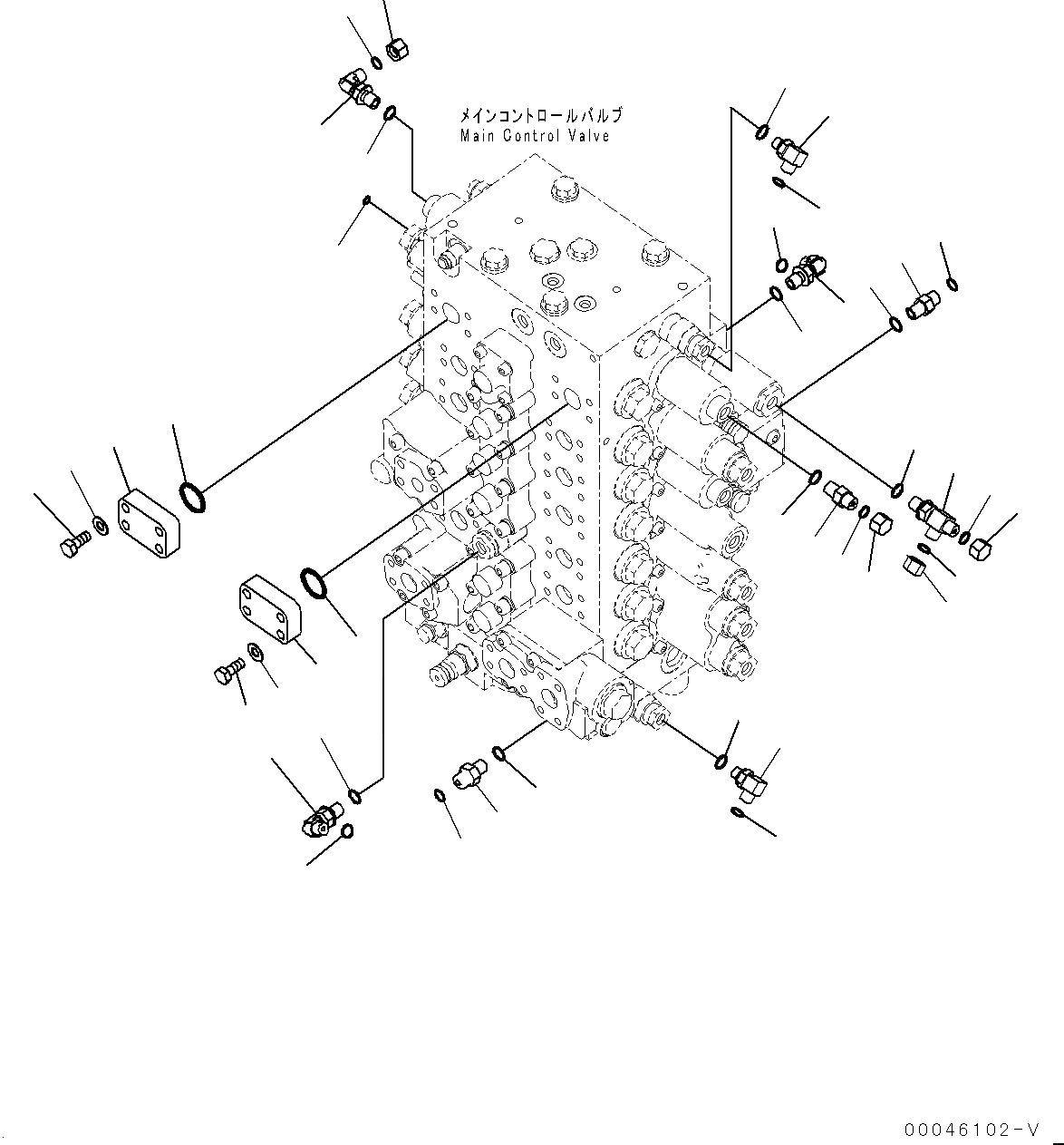 メインコントロールバルブ
Main Control Valve

00046102-V