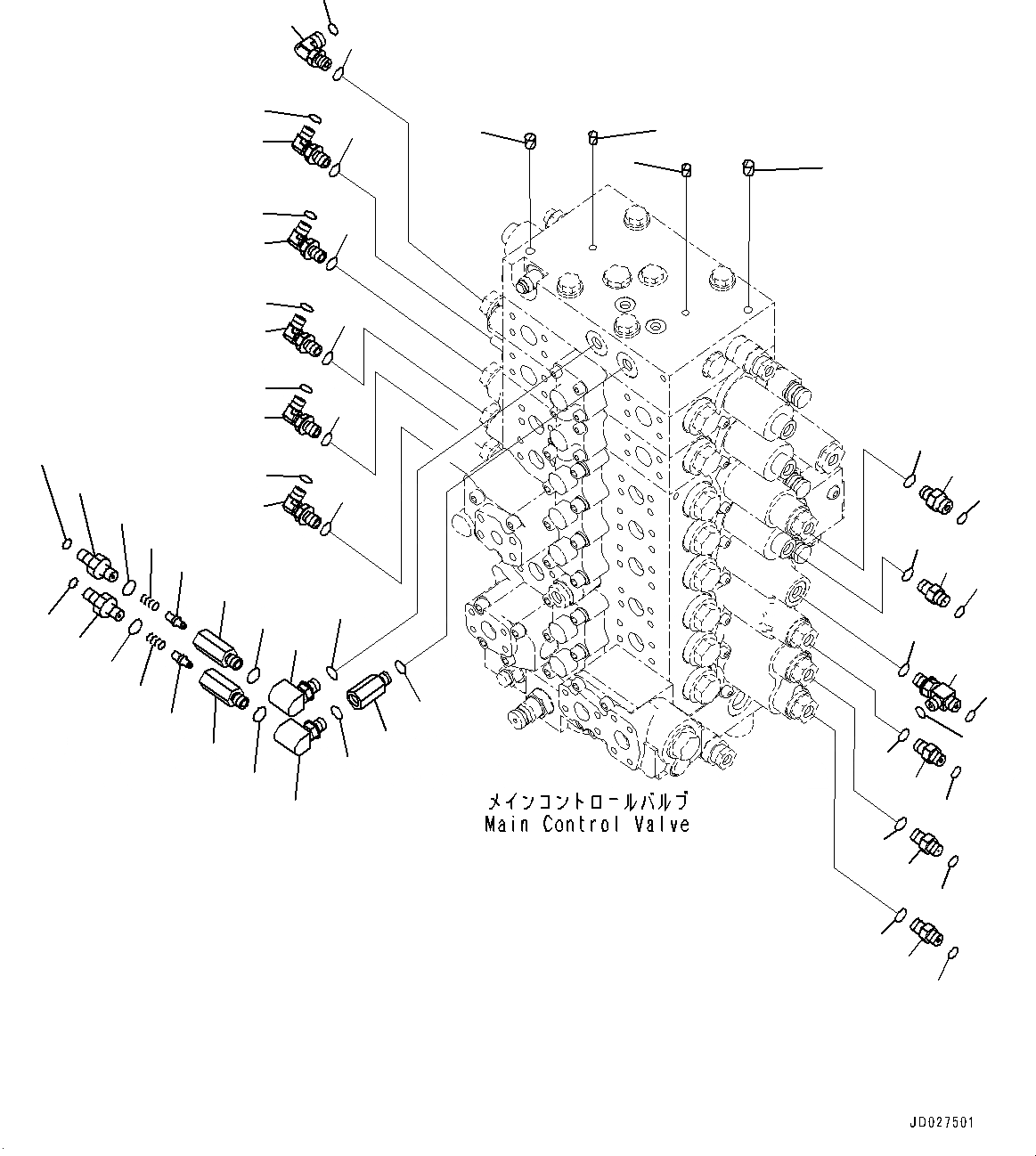 メインコントロールバルブ
Main Control Valve

JD027501