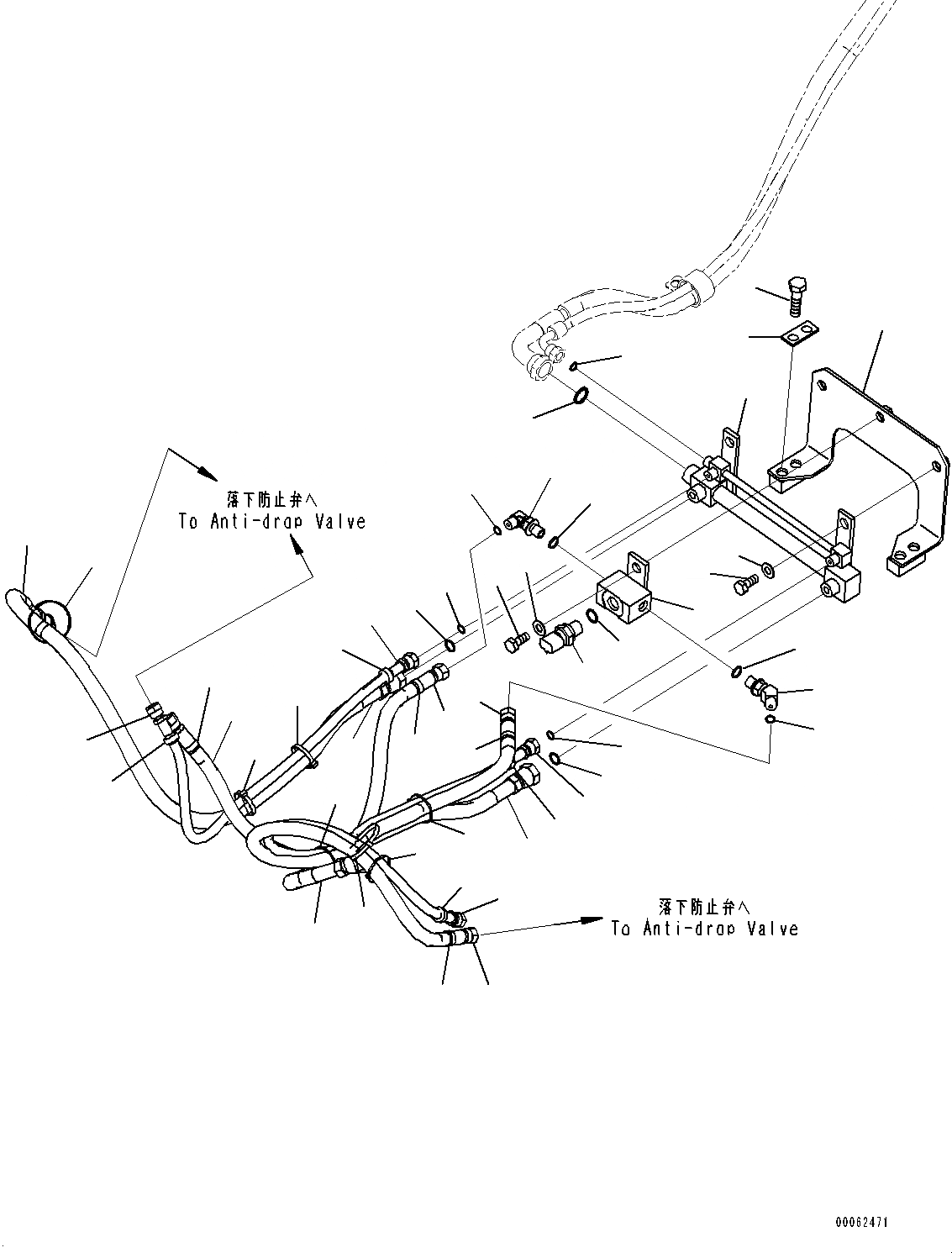 落下防止弁へ
To Anti-drop Valve

落下防止弁へ
To Anti-drop Valve

00062471