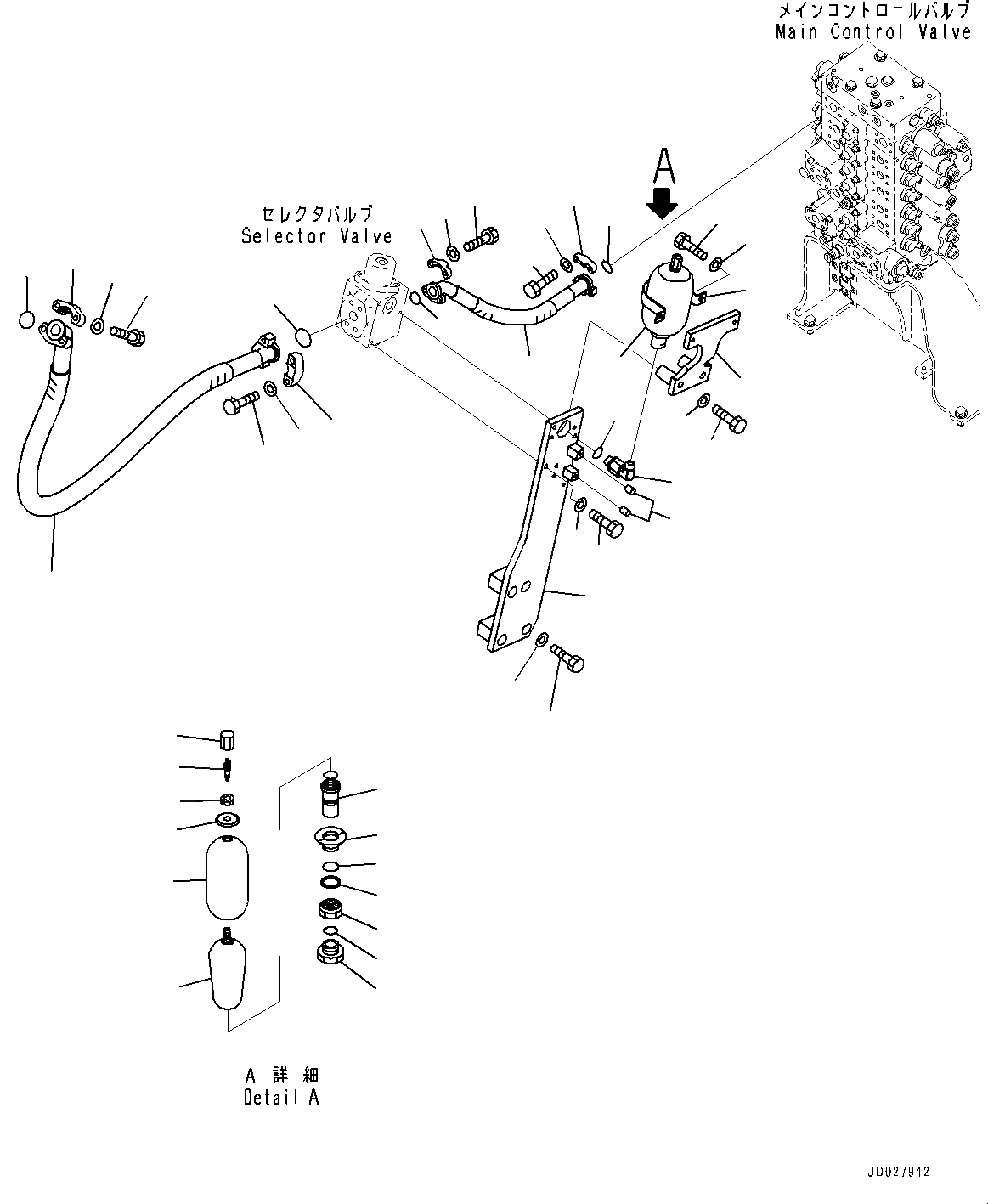 メインコントロールバルブ
Main Control Valve

A

セレクタバルブ
Selector Valve

A 詳 細
Detail A

JD027942