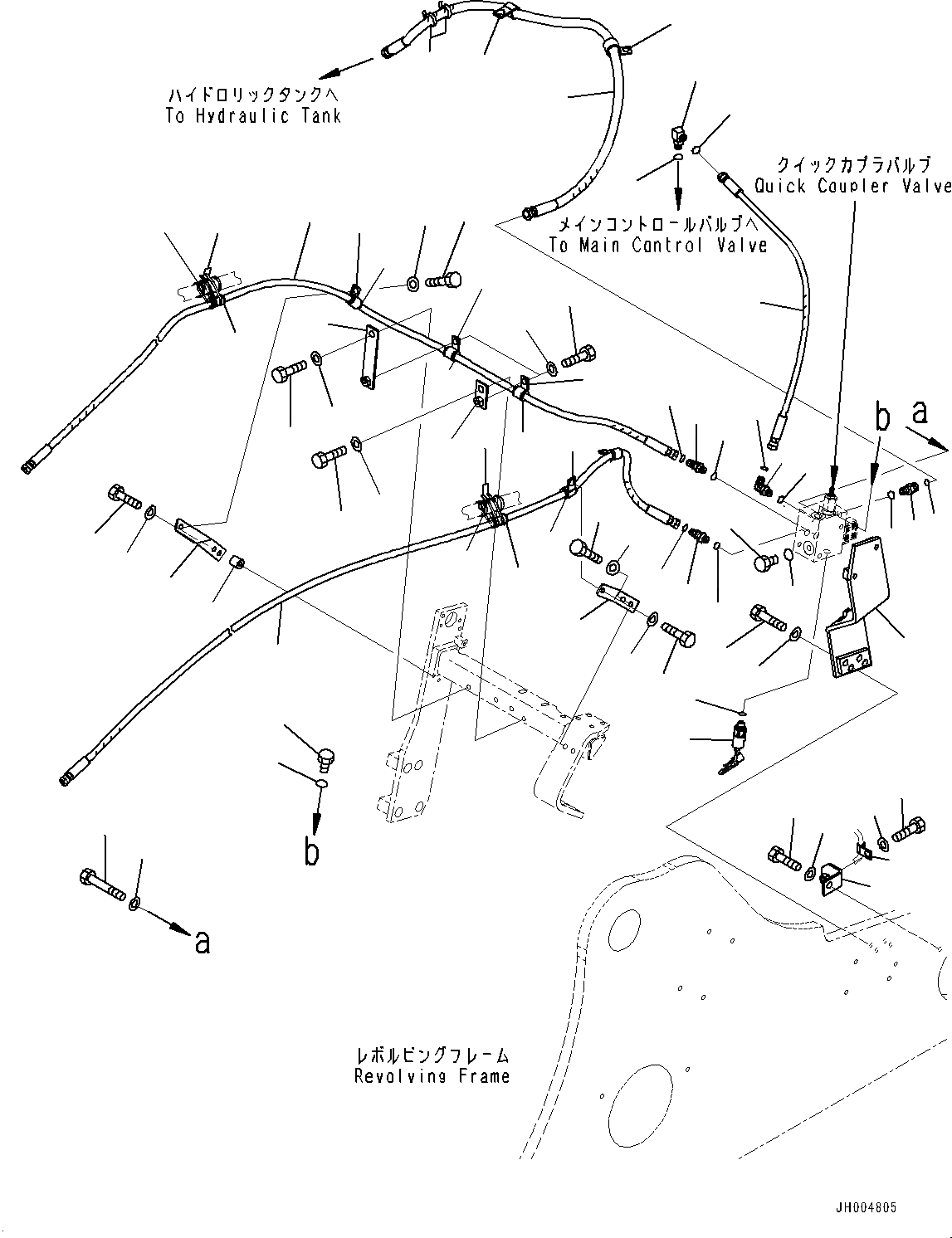 ハイドロリックタンクへ
To Hydraulic Tank

クイックカプラバルブ
Quick Coupler Valve

メインコントロールバルブへ
To Main Control Valve

b

a

b

a

レボルビングフレーム
Revolving Frame

JH004805