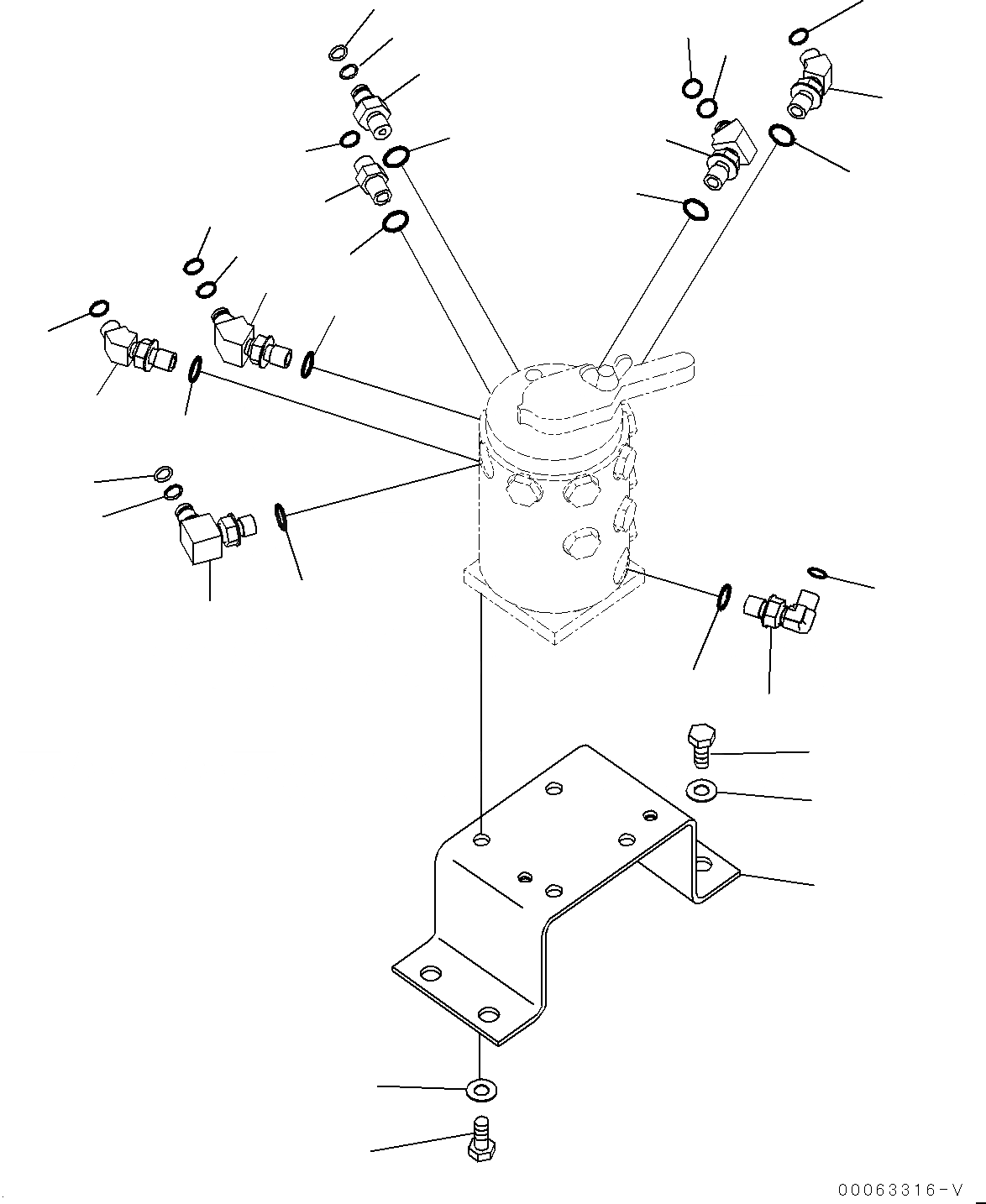 00063316-V