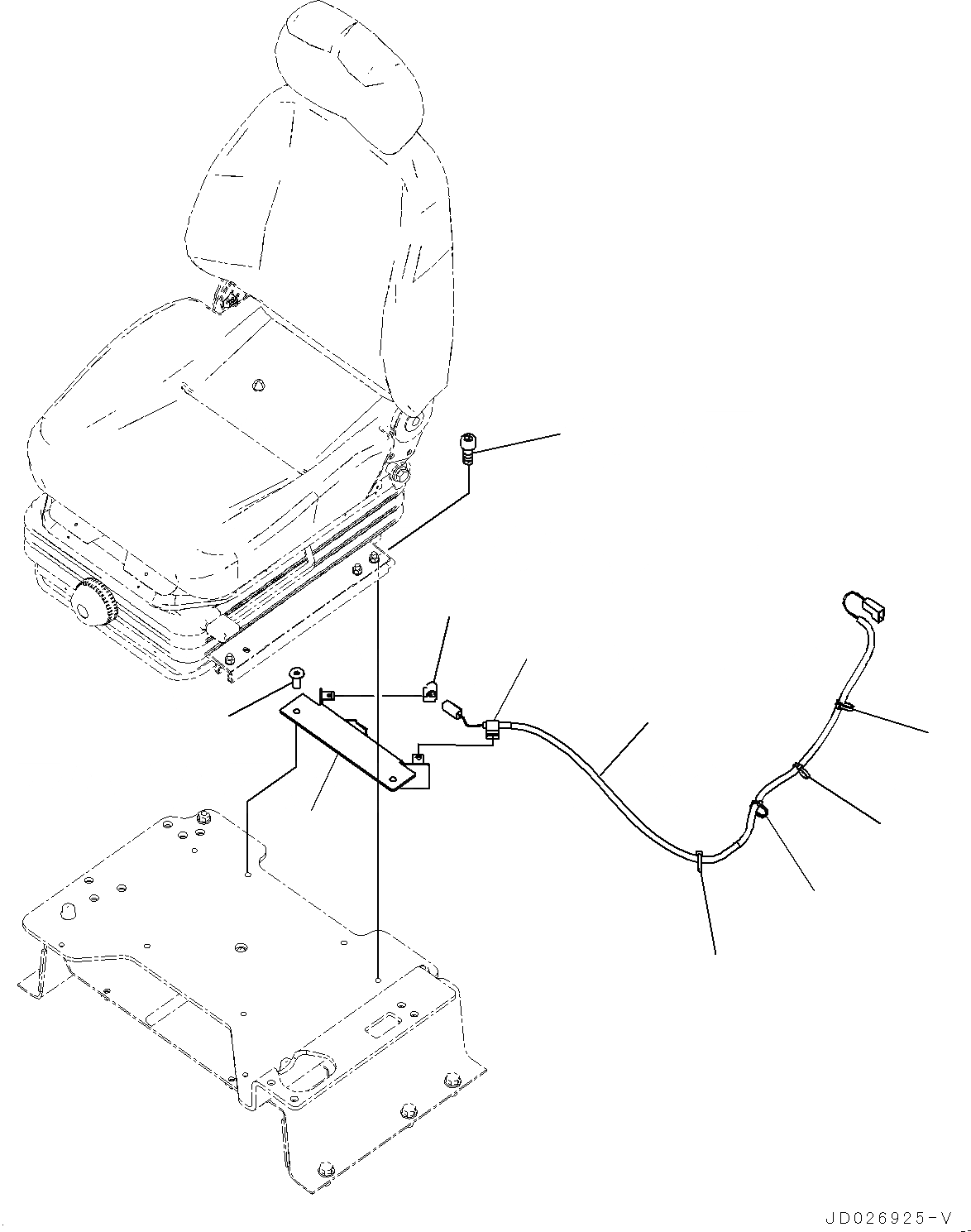 JD026925-V