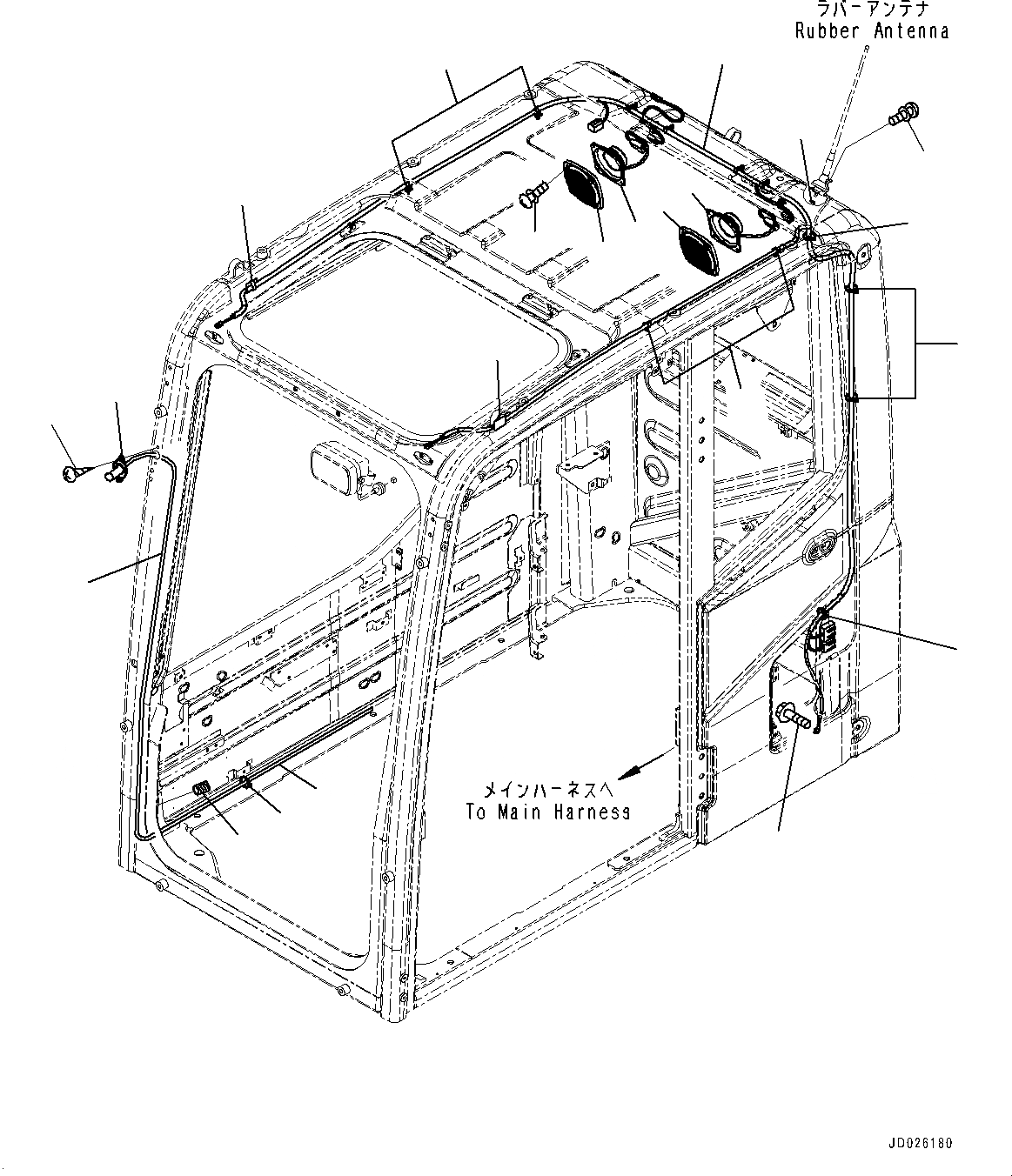 ラバーアンテナ
Rubber Antenna

メインハーネスへ
To Main Harness

JD026180