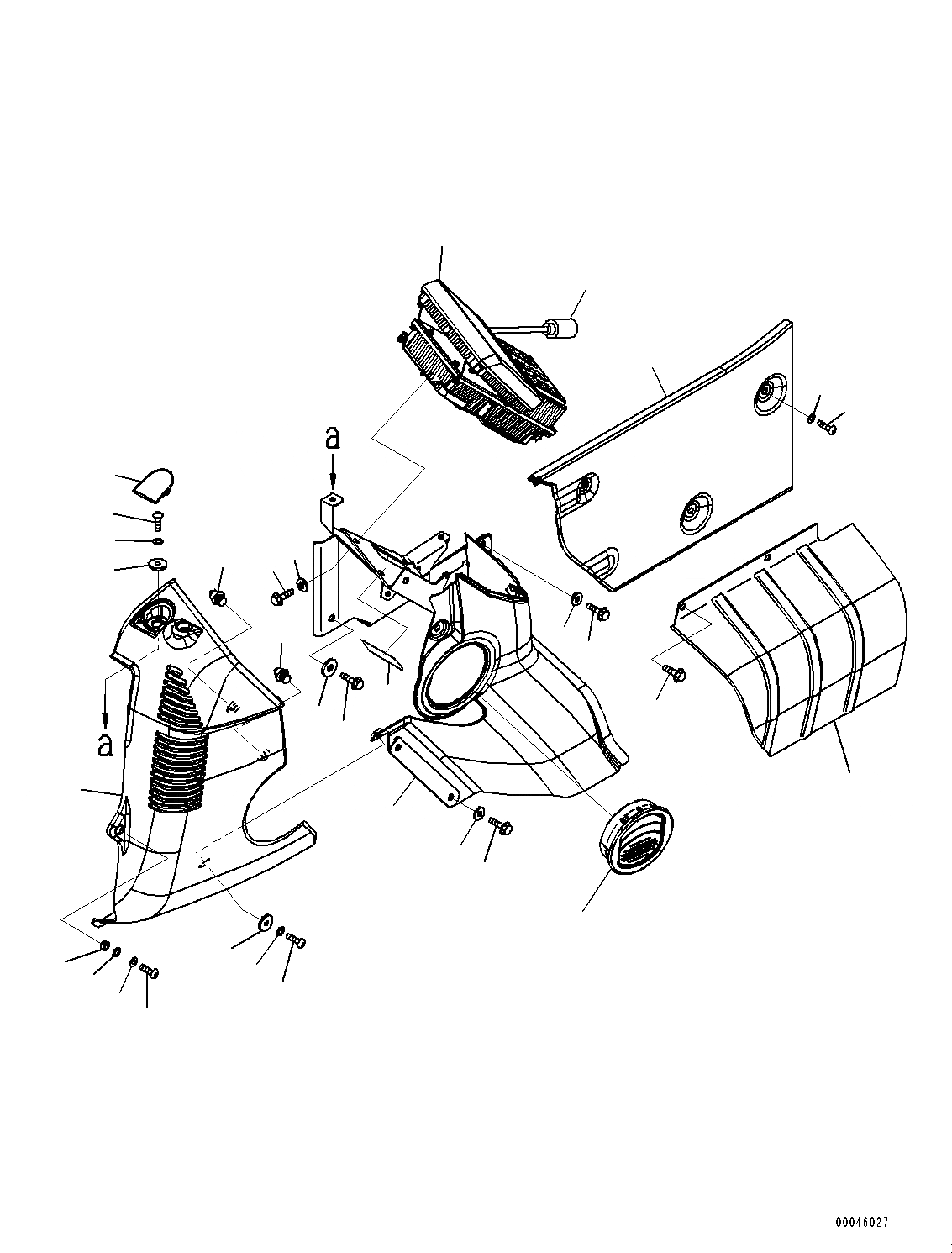 a

a

00046027