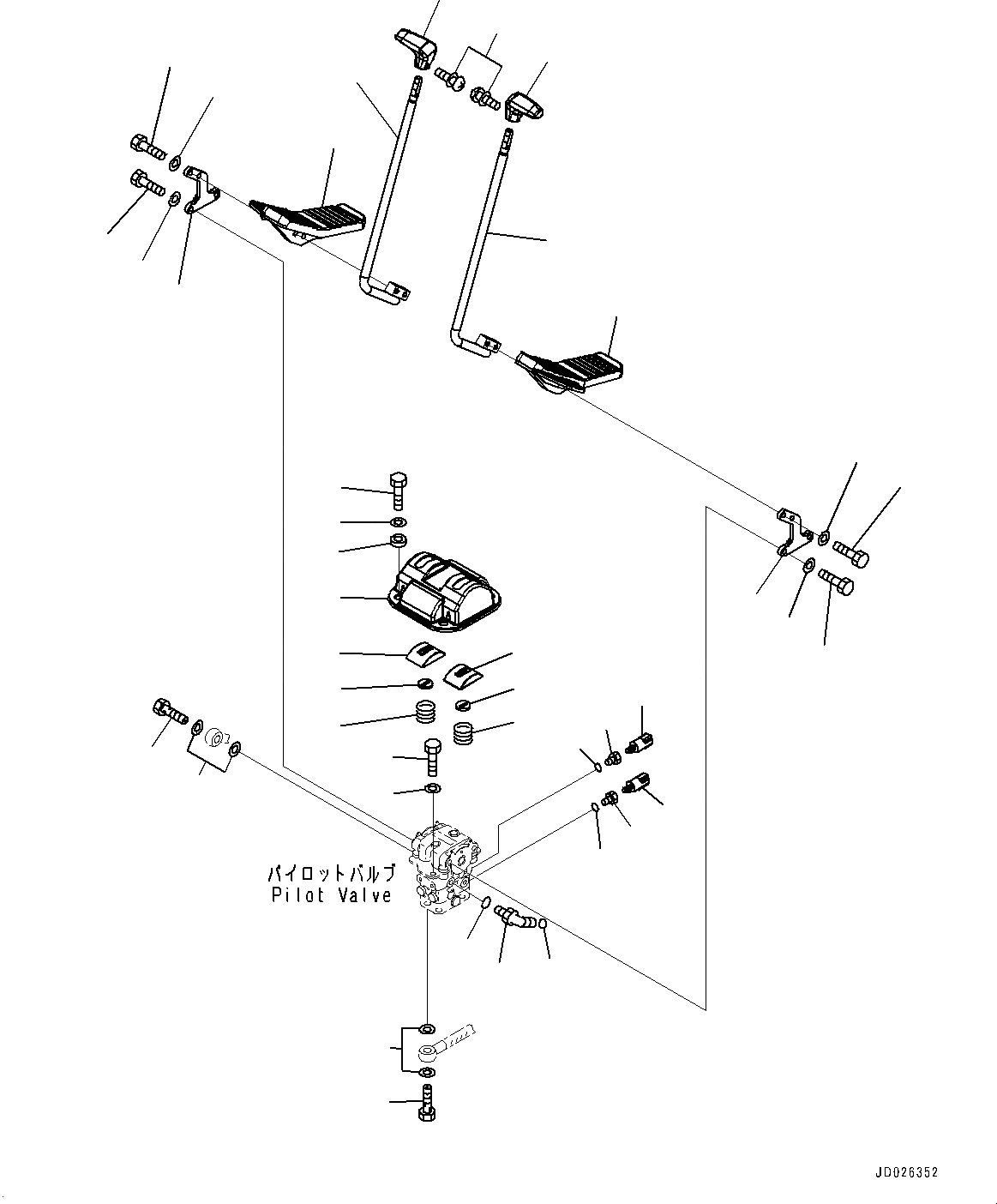 パイロットバルブ
Pilot Valve

JD026352