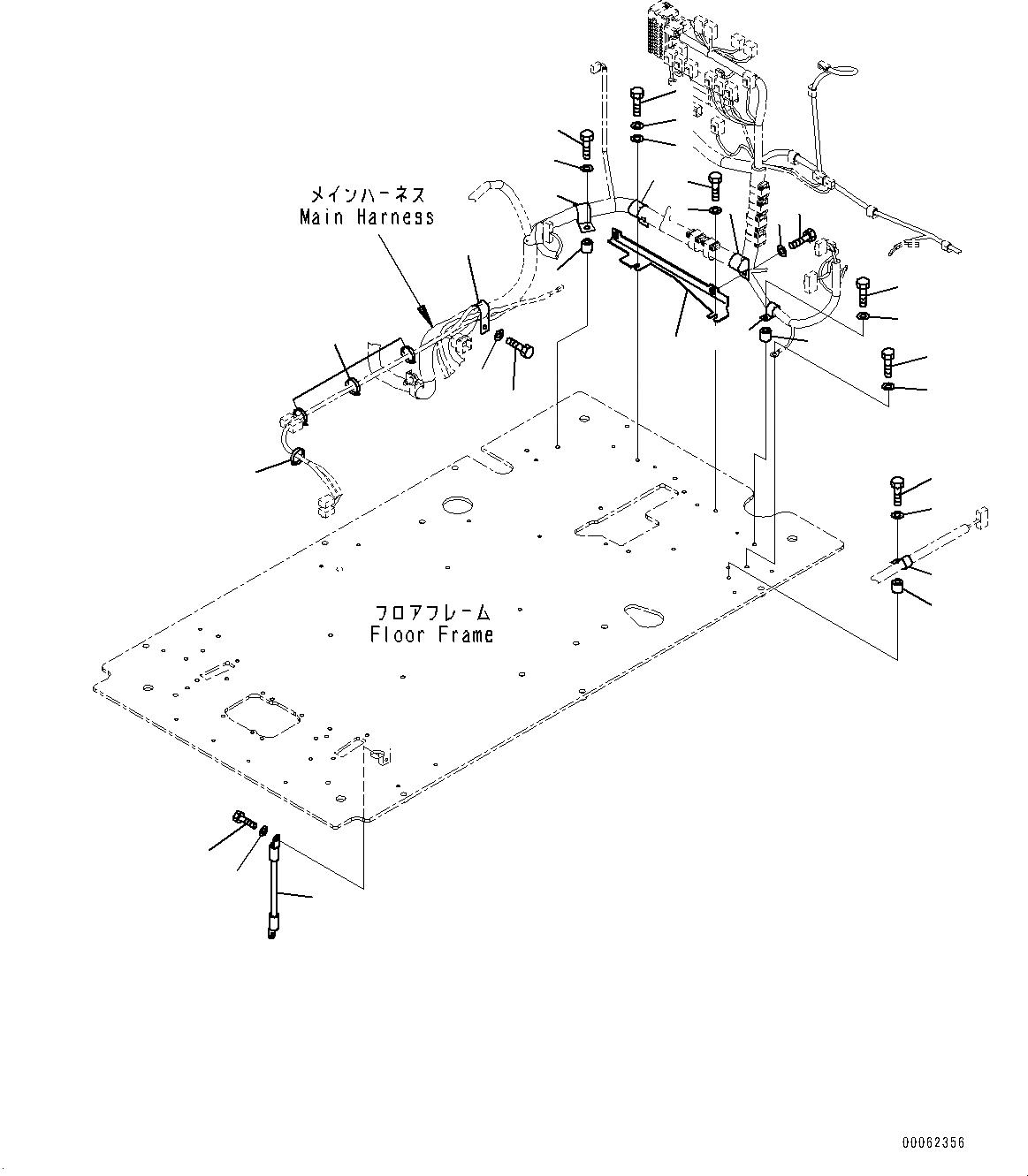 メインハーネス
Main Harness

フロアフレーム
Floor Frame

00062356