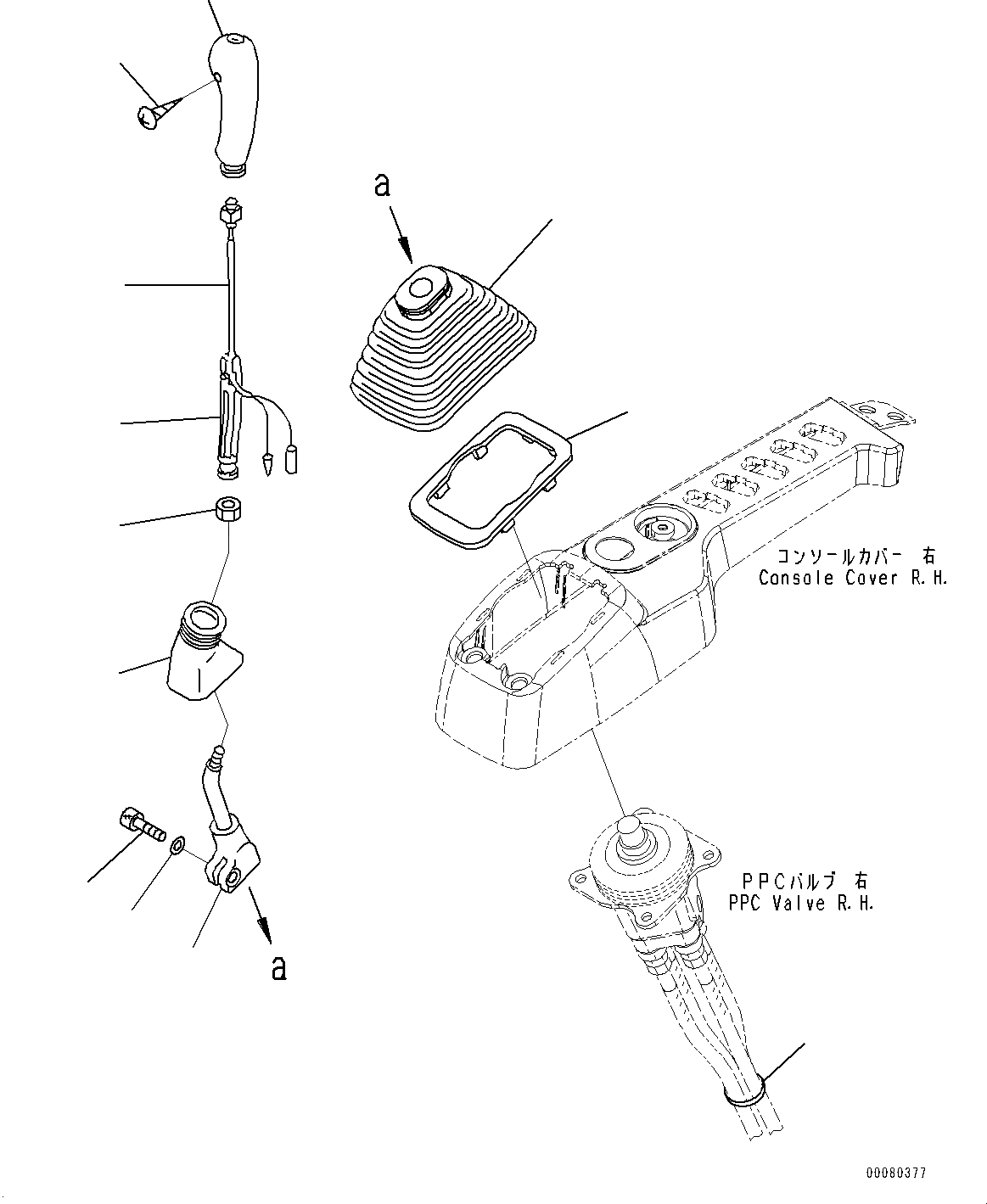 a

コンソールカバー 右
Console Cover R.H.

PPCバルブ 右
PPC Valve R.H.

a

00080377