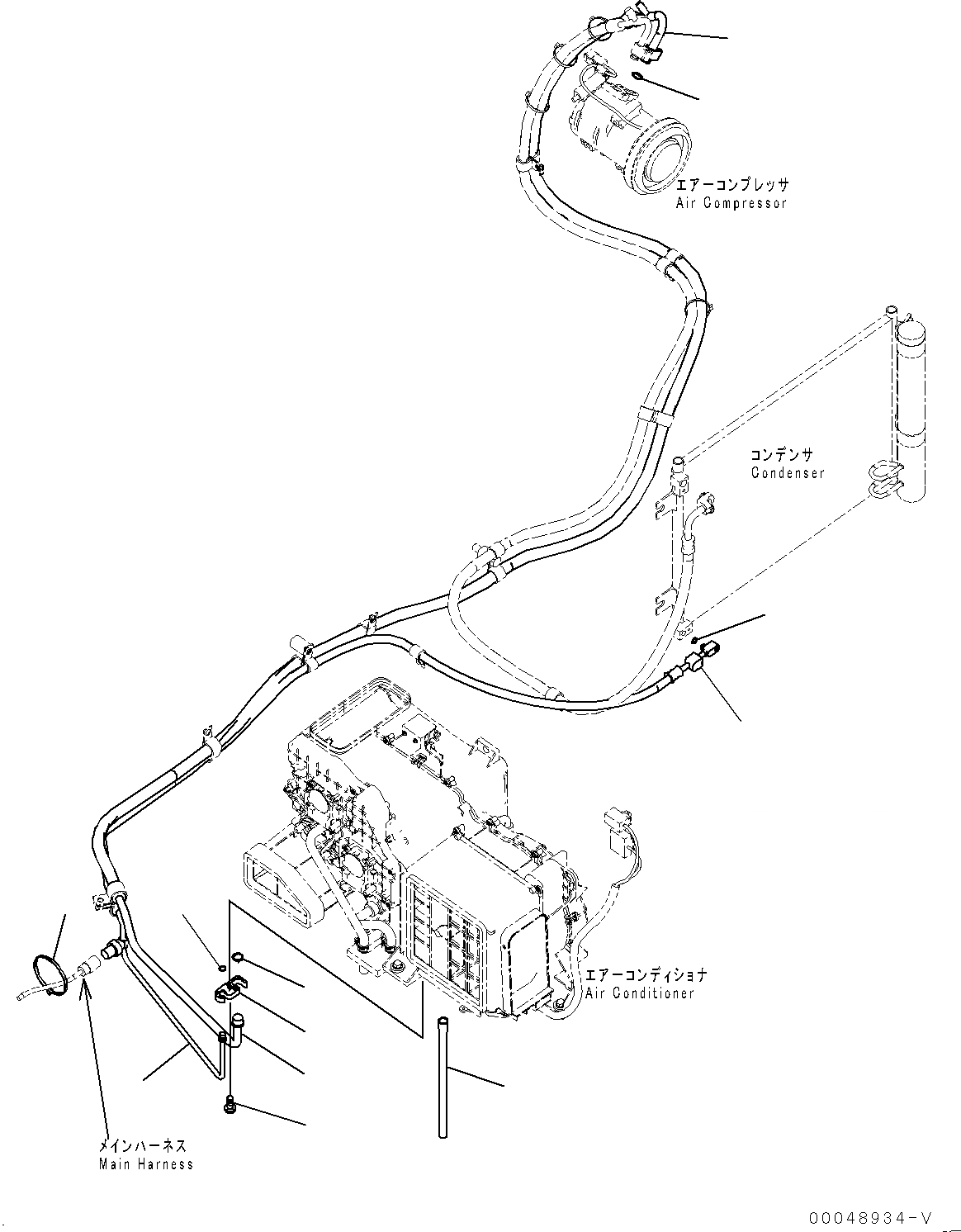 エアーコンプレッサ
Air Compressor

コンデンサ
Condenser

エアーコンディショナ
Air Conditioner

メインハーネス
Main Harness

00048934-V